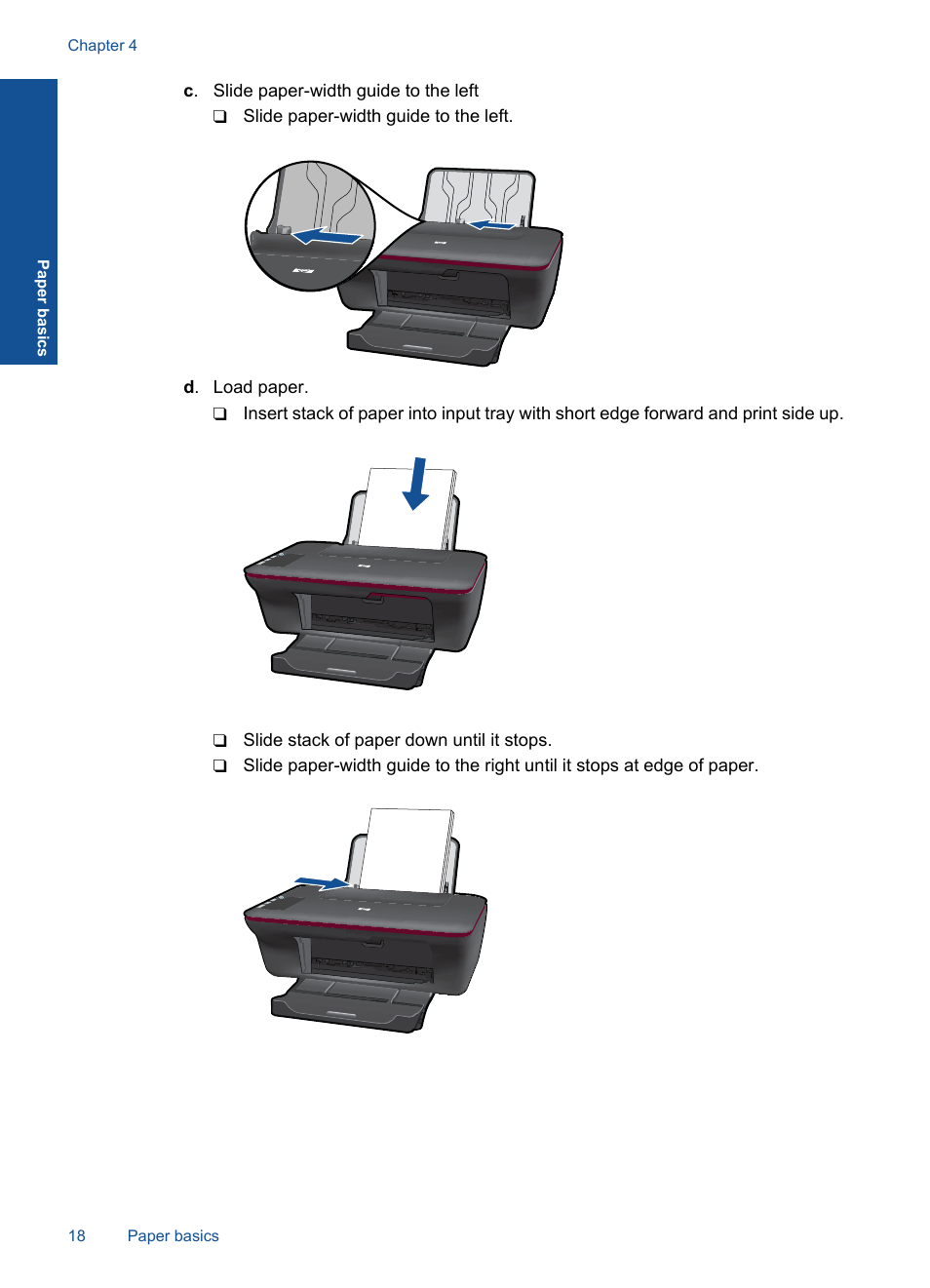 Chapter 4

Paper basics

c. Slide paper-width guide to the left

❑ Slide paper-width guide to the left.

d. Load paper.

❑ Insert stack of paper into input tray with short edge forward and print side up.

❑ Slide stack of paper down until it stops.

❑ Slide paper-width guide to the right until it stops at edge of paper.

18 Paper basics