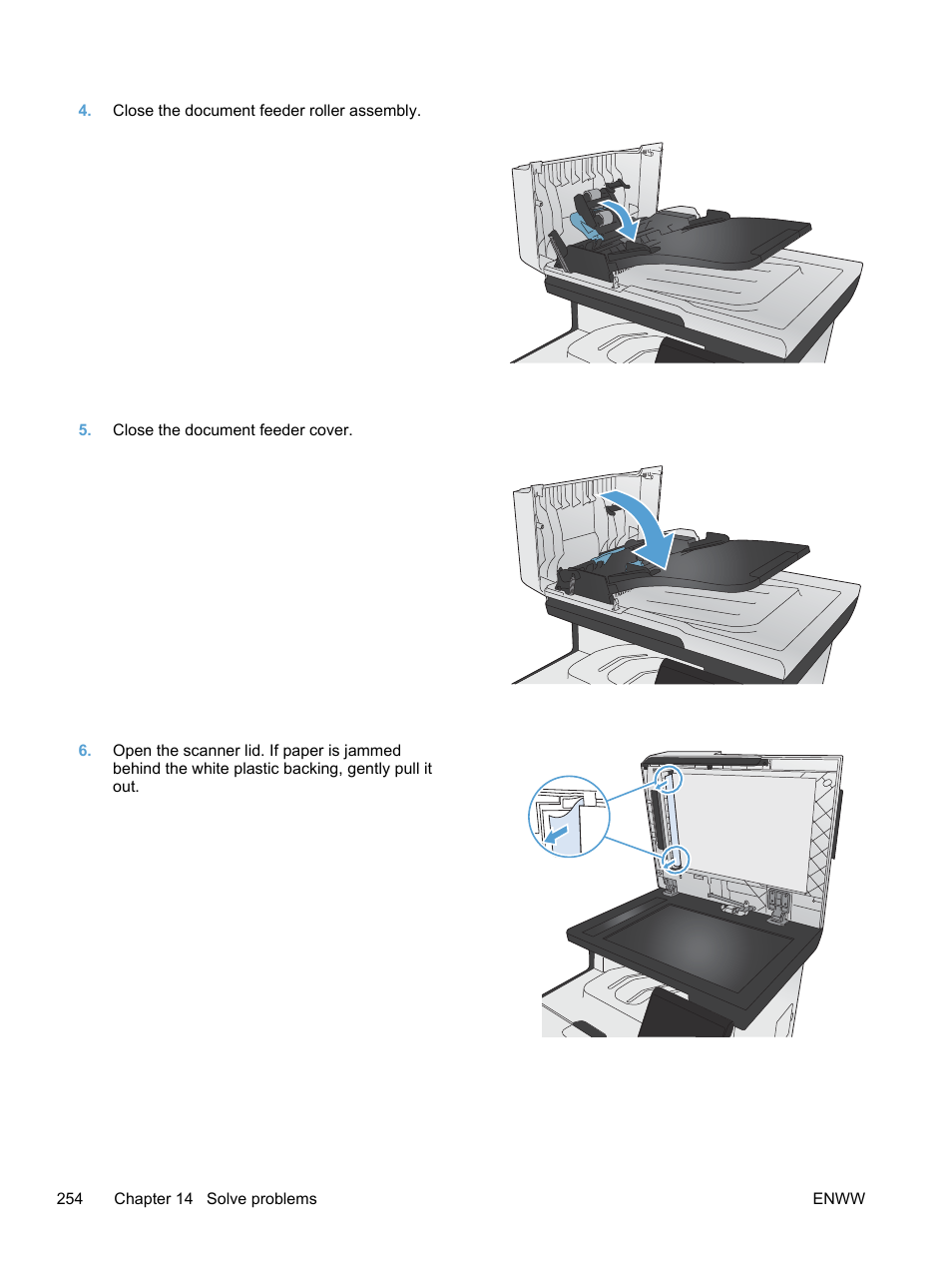 4. Close the document feeder roller assembly.

5. Close the document feeder cover.

6. Open the scanner lid. If paper is jammed behind the white plastic backing, gently pull it out.

254 Chapter 14 Solve problems ENWW