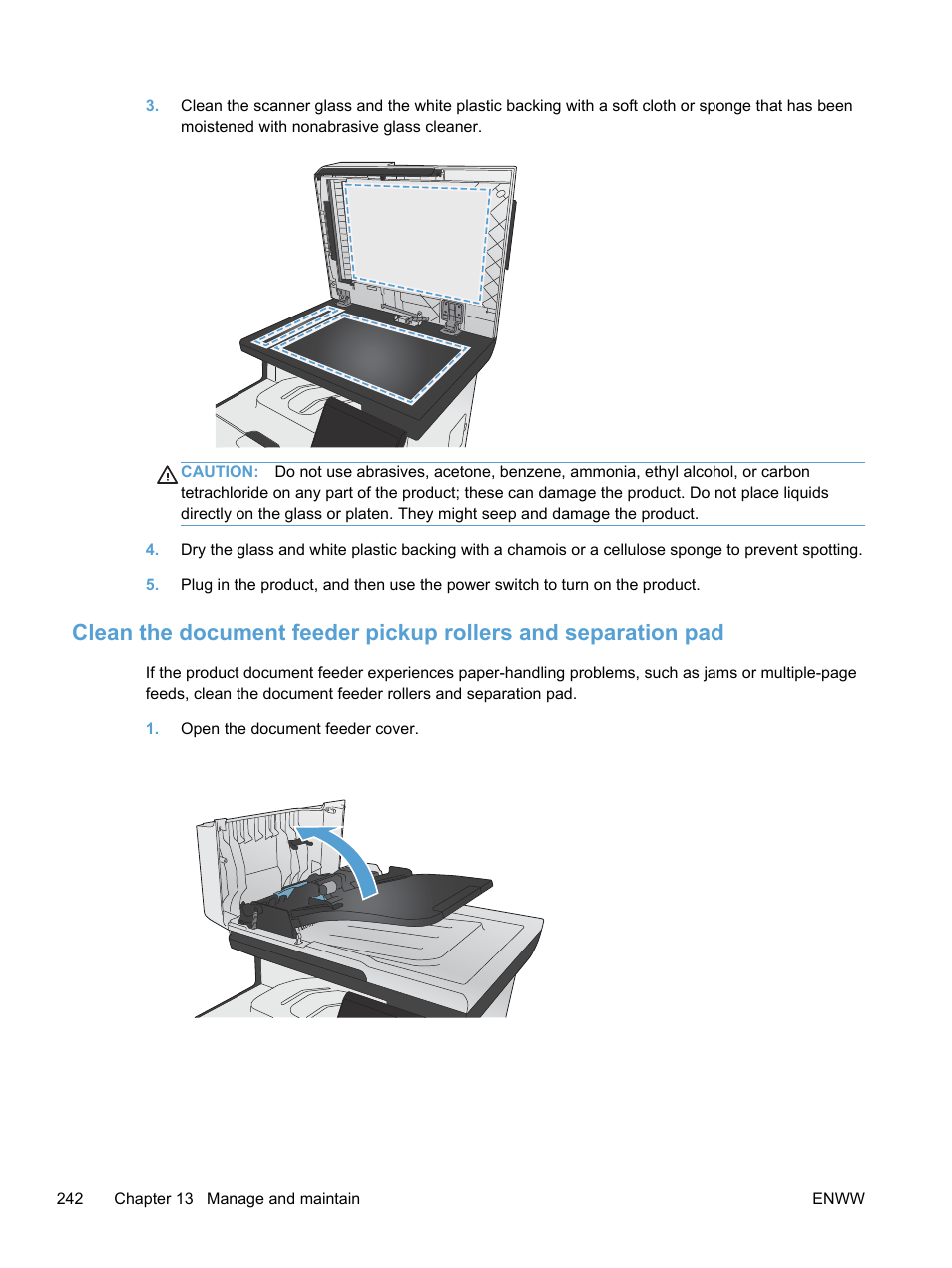 3. Clean the scanner glass and the white plastic backing with a soft cloth or sponge that has been moistened with nonabrasive glass cleaner.

CAUTION: Do not use abrasives, acetone, benzene, ammonia, ethyl alcohol, or carbon tetrachloride on any part of the product; these can damage the product. Do not place liquids directly on the glass or platen. They might seep and damage the product.

4. Dry the glass and white plastic backing with a chamois or a cellulose sponge to prevent spotting.

5. Plug in the product, and then use the power switch to turn on the product.

Clean the document feeder pickup rollers and separation pad

If the product document feeder experiences paper-handling problems, such as jams or multiple-page feeds, clean the document feeder rollers and separation pad.

1. Open the document feeder cover.

242 Chapter 13 Manage and maintain ENWW