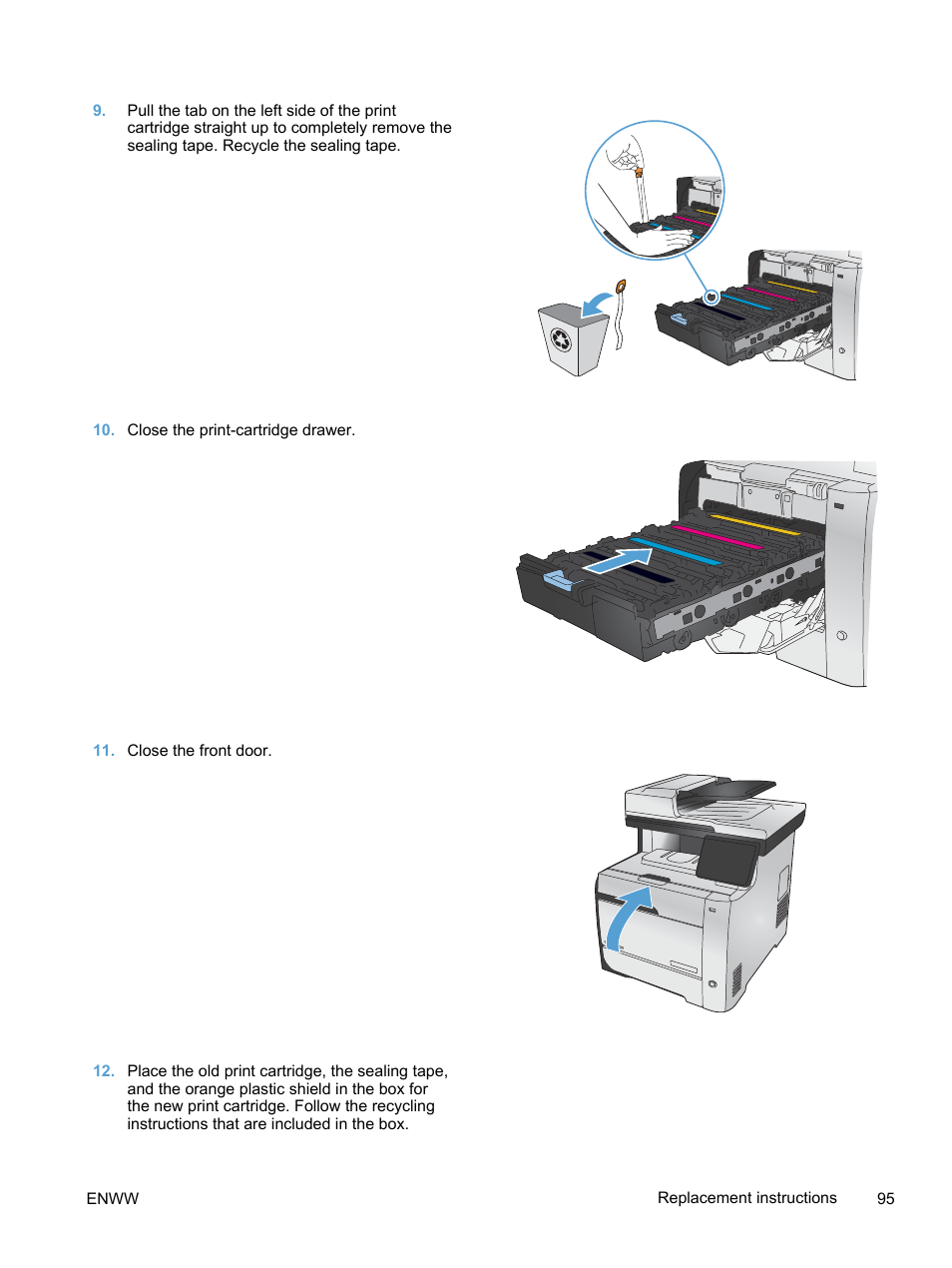 9. Pull the tab on the left side of the print cartridge straight up to completely remove the sealing tape. Recycle the sealing tape.

10. Close the print-cartridge drawer.

11. Close the front door.

12. Place the old print cartridge, the sealing tape, and the orange plastic shield in the box for the new print cartridge. Follow the recycling instructions that are included in the box.

ENWW

Replacement instructions 95