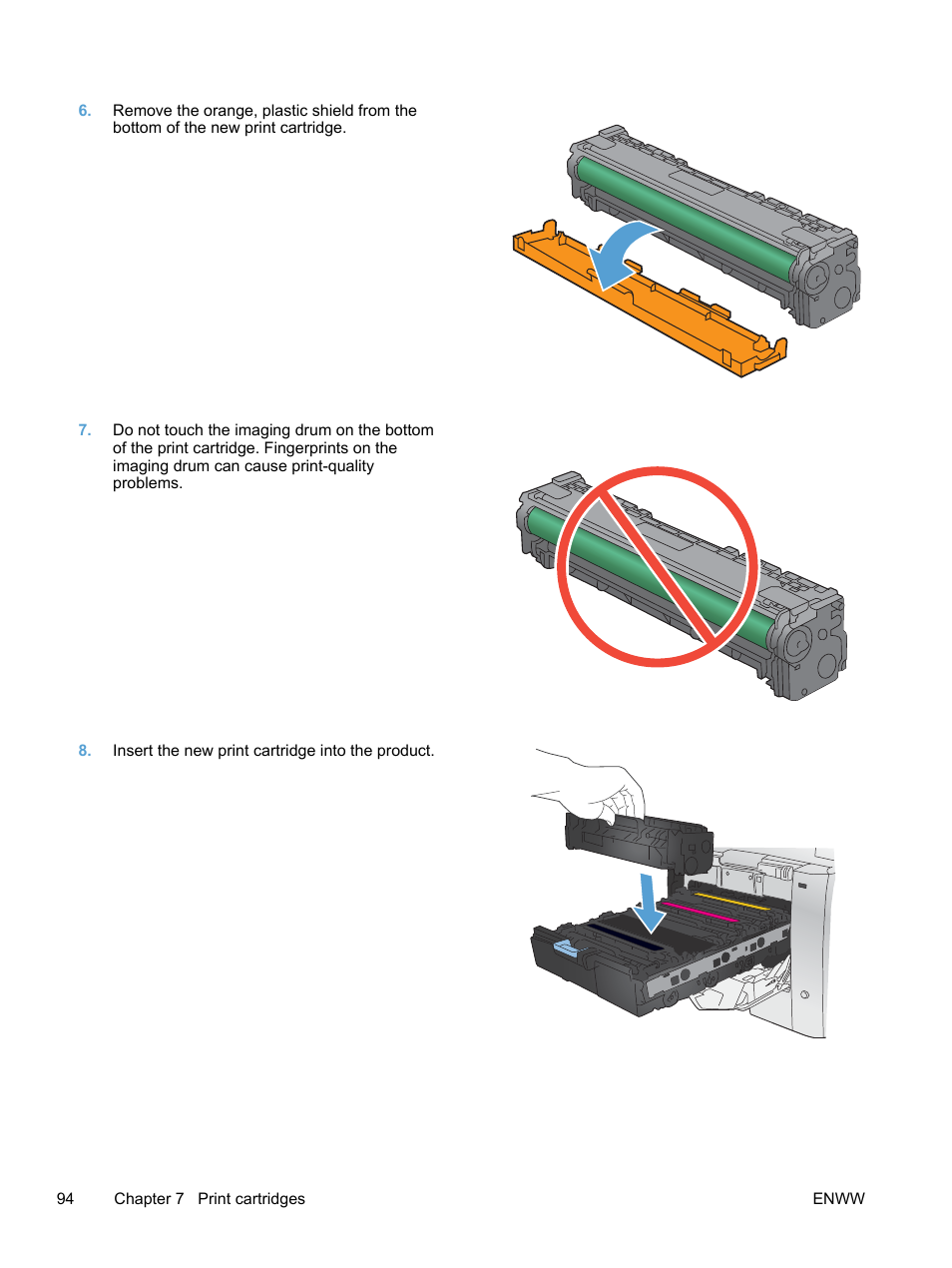 6. Remove the orange, plastic shield from the bottom of the new print cartridge.

7. Do not touch the imaging drum on the bottom of the print cartridge. Fingerprints on the imaging drum can cause print-quality problems.

8. Insert the new print cartridge into the product.

94 Chapter 7 Print cartridges ENWW