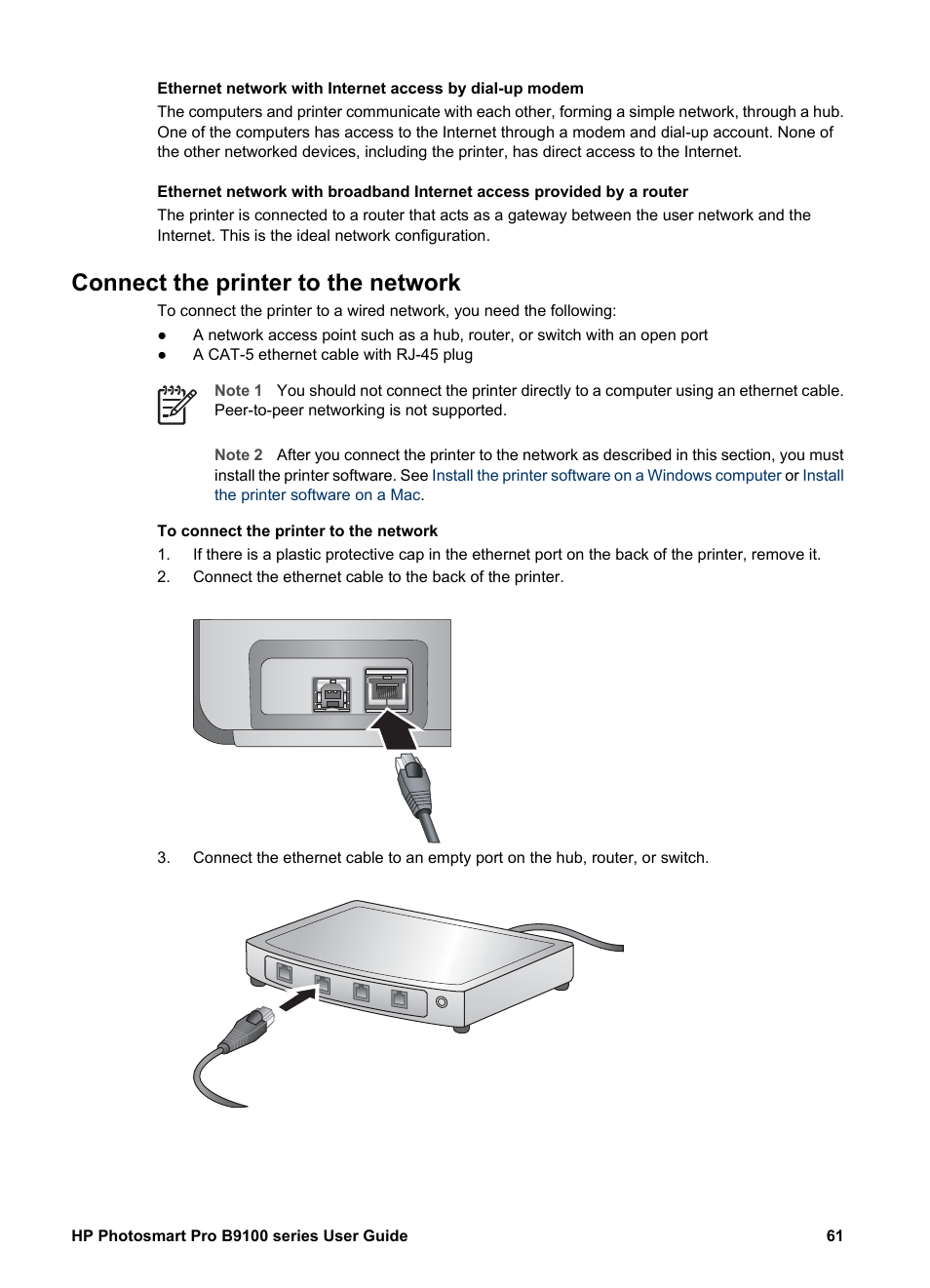 Ethernet network with Internet access by dial-up modem

The computers and printer communicate with each other, forming a simple network, through a hub. One of the computers has access to the Internet through a modem and dial-up account. None of the other networked devices, including the printer, has direct access to the Internet.

Ethernet network with broadband Internet access provided by a router

The printer is connected to a router that acts as a gateway between the user network and the Internet. This is the ideal network configuration.

Connect the printer to the network

To connect the printer to a wired network, you need the following:

● A network access point such as a hub, router, or switch with an open port
● A CAT-5 ethernet cable with RJ-45 plug

Note 1 You should not connect the printer directly to a computer using an ethernet cable. Peer-to-peer networking is not supported.

Note 2 After you connect the printer to the network as described in this section, you must install the printer software. See Install the printer software on a Windows computer or Install the printer software on a Mac.

To connect the printer to the network

1. If there is a plastic protective cap in the ethernet port on the back of the printer, remove it.
2. Connect the ethernet cable to the back of the printer.

3. Connect the ethernet cable to an empty port on the hub, router, or switch.

HP Photosmart Pro B9100 series User Guide 61