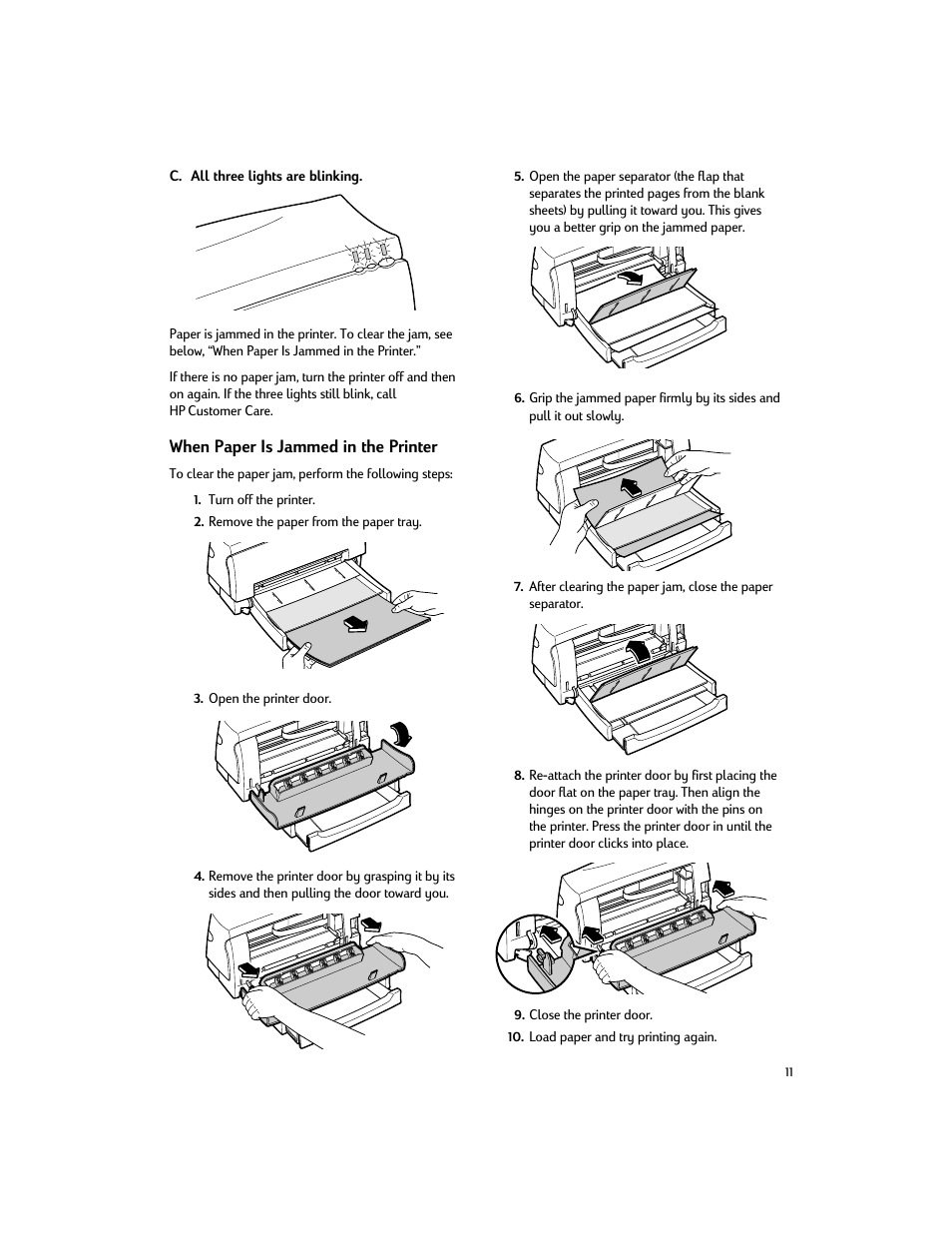 C. All three lights are blinking.

Paper is jammed in the printer. To clear the jam, see below, "When Paper Is Jammed in the Printer."

If there is no paper jam, turn the printer off and then on again. If the three lights still blink, call HP Customer Care.

When Paper Is Jammed in the Printer

To clear the paper jam, perform the following steps:

1. Turn off the printer.
2. Remove the paper from the paper tray.

3. Open the printer door.

4. Remove the printer door by grasping it by its sides and then pulling the door toward you.

5. Open the paper separator (the flap that separates the printed pages from the blank sheets) by pulling it toward you. This gives you a better grip on the jammed paper.

6. Grip the jammed paper firmly by its sides and pull it out slowly.

7. After clearing the paper jam, close the paper separator.

8. Re-attach the printer door by first placing the door flat on the paper tray. Then align the hinges on the printer door with the pins on the printer. Press the printer door in until the printer door clicks into place.

9. Close the printer door.
10. Load paper and try printing again.

11