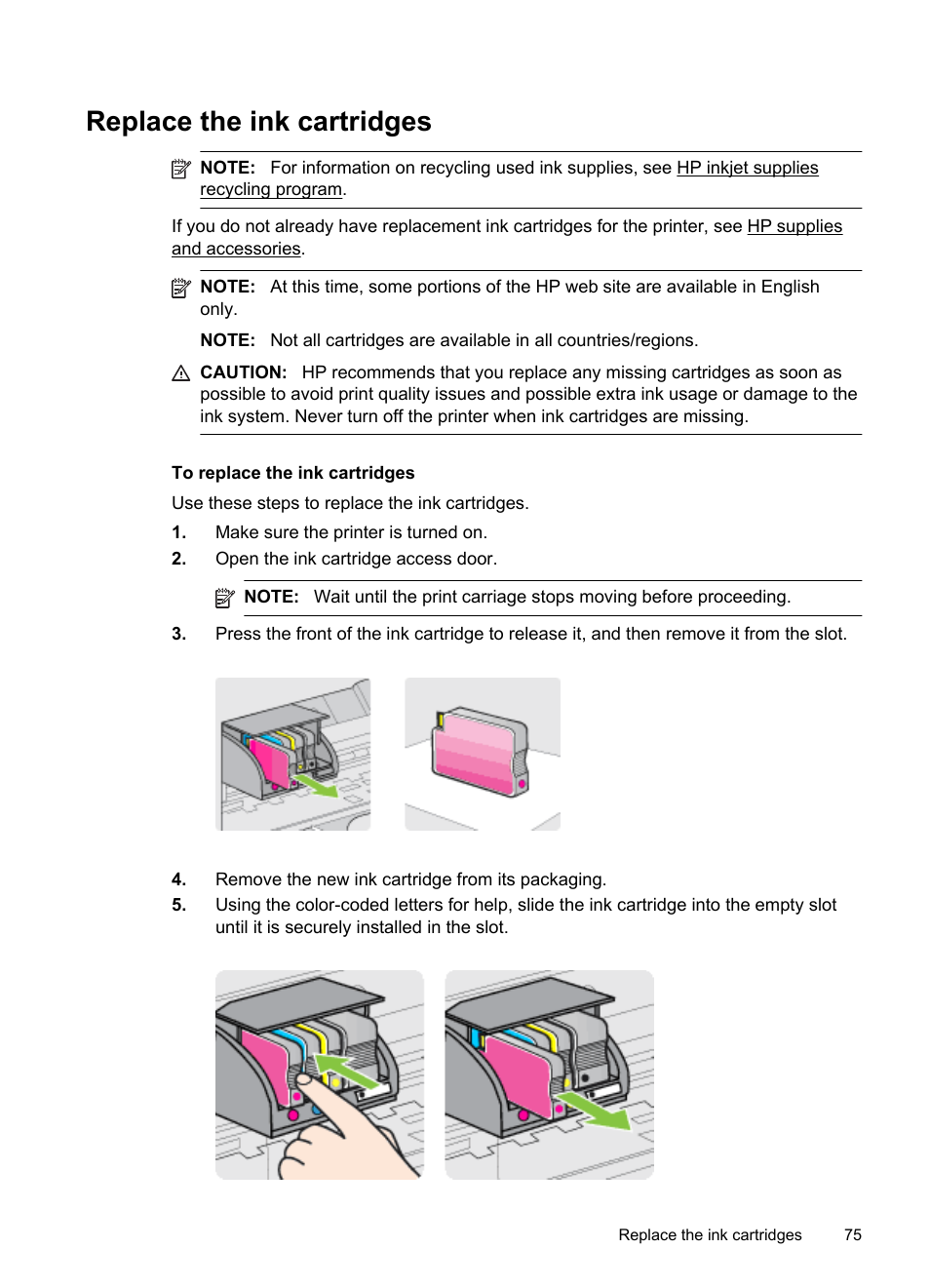 Replace the ink cartridges

NOTE: For information on recycling used ink supplies, see HP inkjet supplies recycling program.

If you do not already have replacement ink cartridges for the printer, see HP supplies and accessories.

NOTE: At this time, some portions of the HP web site are available in English only.

NOTE: Not all cartridges are available in all countries/regions.

CAUTION: HP recommends that you replace any missing cartridges as soon as possible to avoid print quality issues and possible extra ink usage or damage to the ink system. Never turn off the printer when ink cartridges are missing.

To replace the ink cartridges

Use these steps to replace the ink cartridges.

1. Make sure the printer is turned on.

2. Open the ink cartridge access door.

NOTE: Wait until the print carriage stops moving before proceeding.

3. Press the front of the ink cartridge to release it, and then remove it from the slot.

4. Remove the new ink cartridge from its packaging.

5. Using the color-coded letters for help, slide the ink cartridge into the empty slot until it is securely installed in the slot.

Replace the ink cartridges 75