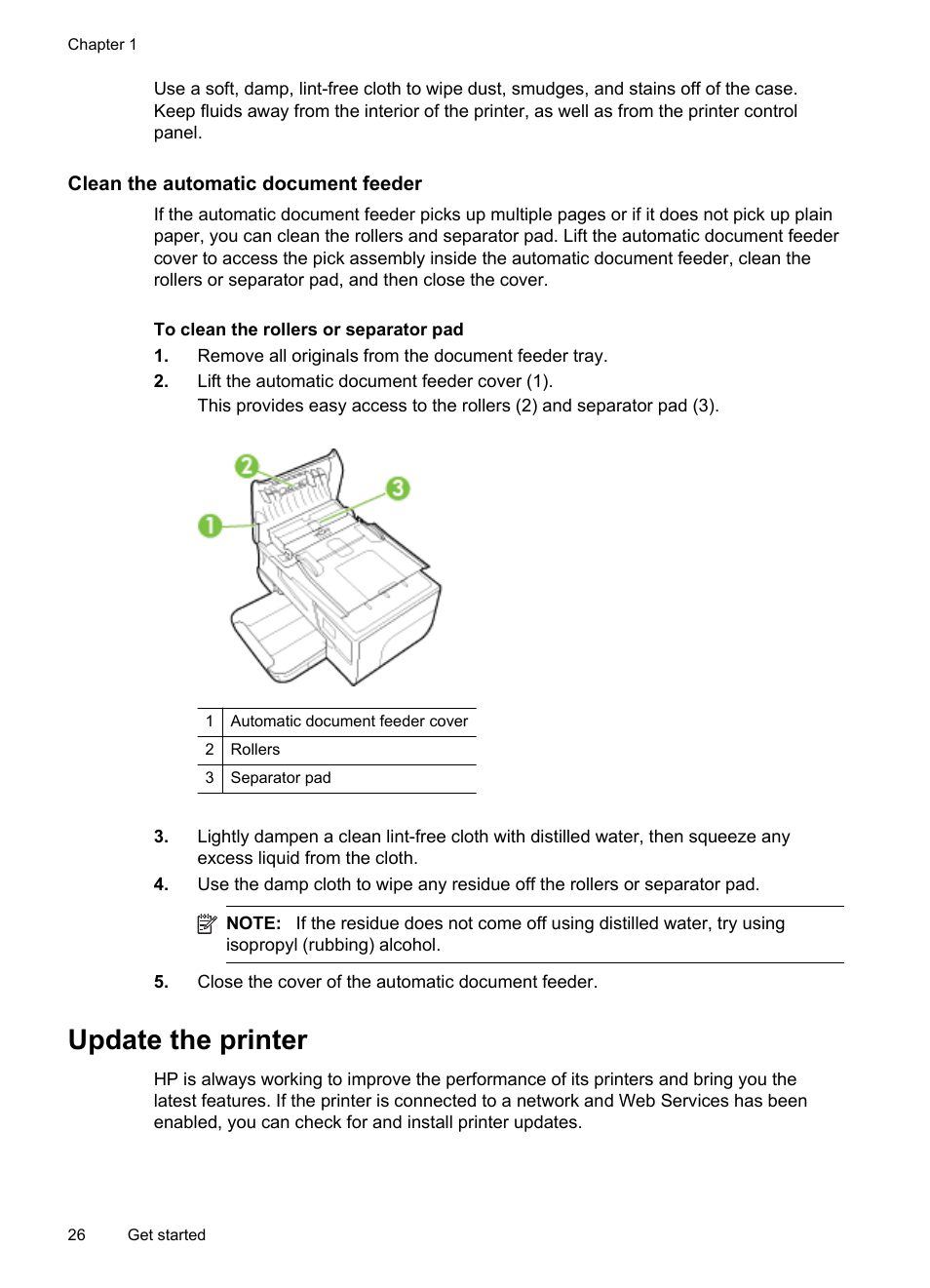 Chapter 1

Use a soft, damp, lint-free cloth to wipe dust, smudges, and stains off of the case. Keep fluids away from the interior of the printer, as well as from the printer control panel.

Clean the automatic document feeder

If the automatic document feeder picks up multiple pages or if it does not pick up plain paper, you can clean the rollers and separator pad. Lift the automatic document feeder cover to access the pick assembly inside the automatic document feeder, clean the rollers or separator pad, and then close the cover.

To clean the rollers or separator pad

1. Remove all originals from the document feeder tray.
2. Lift the automatic document feeder cover (1).
This provides easy access to the rollers (2) and separator pad (3).

2
3
1

| 1 | Automatic document feeder cover |
|---|---|
| 2 | Rollers |
| 3 | Separator pad |

3. Lightly dampen a clean lint-free cloth with distilled water, then squeeze any excess liquid from the cloth.
4. Use the damp cloth to wipe any residue off the rollers or separator pad.

NOTE: If the residue does not come off using distilled water, try using isopropyl (rubbing) alcohol.

5. Close the cover of the automatic document feeder.

Update the printer

HP is always working to improve the performance of its printers and bring you the latest features. If the printer is connected to a network and Web Services has been enabled, you can check for and install printer updates.

26 Get started