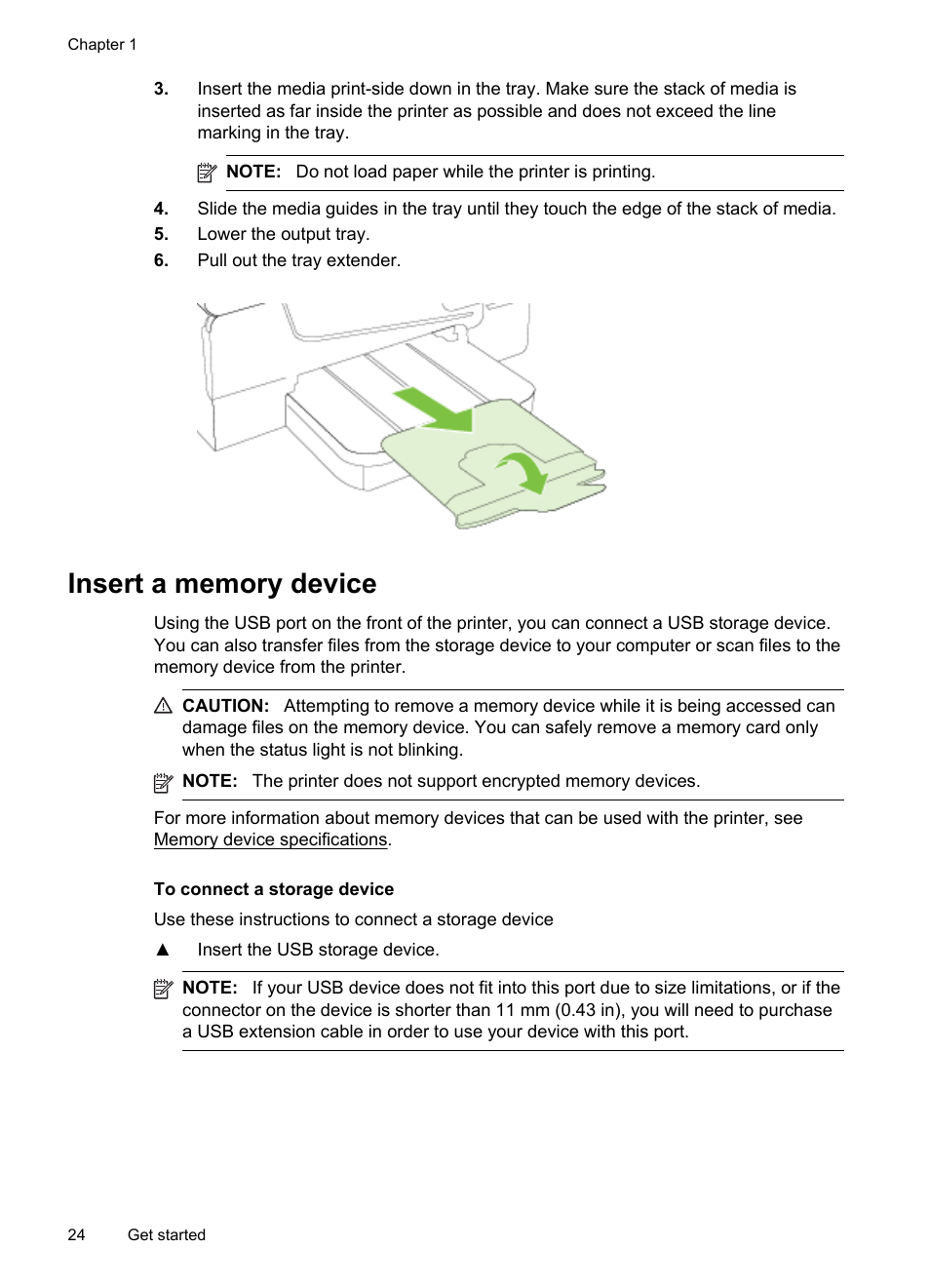 Chapter 1

3. Insert the media print-side down in the tray. Make sure the stack of media is inserted as far inside the printer as possible and does not exceed the line marking in the tray.

NOTE: Do not load paper while the printer is printing.

4. Slide the media guides in the tray until they touch the edge of the stack of media.
5. Lower the output tray.
6. Pull out the tray extender.

Insert a memory device

Using the USB port on the front of the printer, you can connect a USB storage device. You can also transfer files from the storage device to your computer or scan files to the memory device from the printer.

CAUTION: Attempting to remove a memory device while it is being accessed can damage files on the memory device. You can safely remove a memory card only when the status light is not blinking.

NOTE: The printer does not support encrypted memory devices.

For more information about memory devices that can be used with the printer, see Memory device specifications.

To connect a storage device

Use these instructions to connect a storage device

▲ Insert the USB storage device.

NOTE: If your USB device does not fit into this port due to size limitations, or if the connector on the device is shorter than 11 mm (0.43 in), you will need to purchase a USB extension cable in order to use your device with this port.

24 Get started