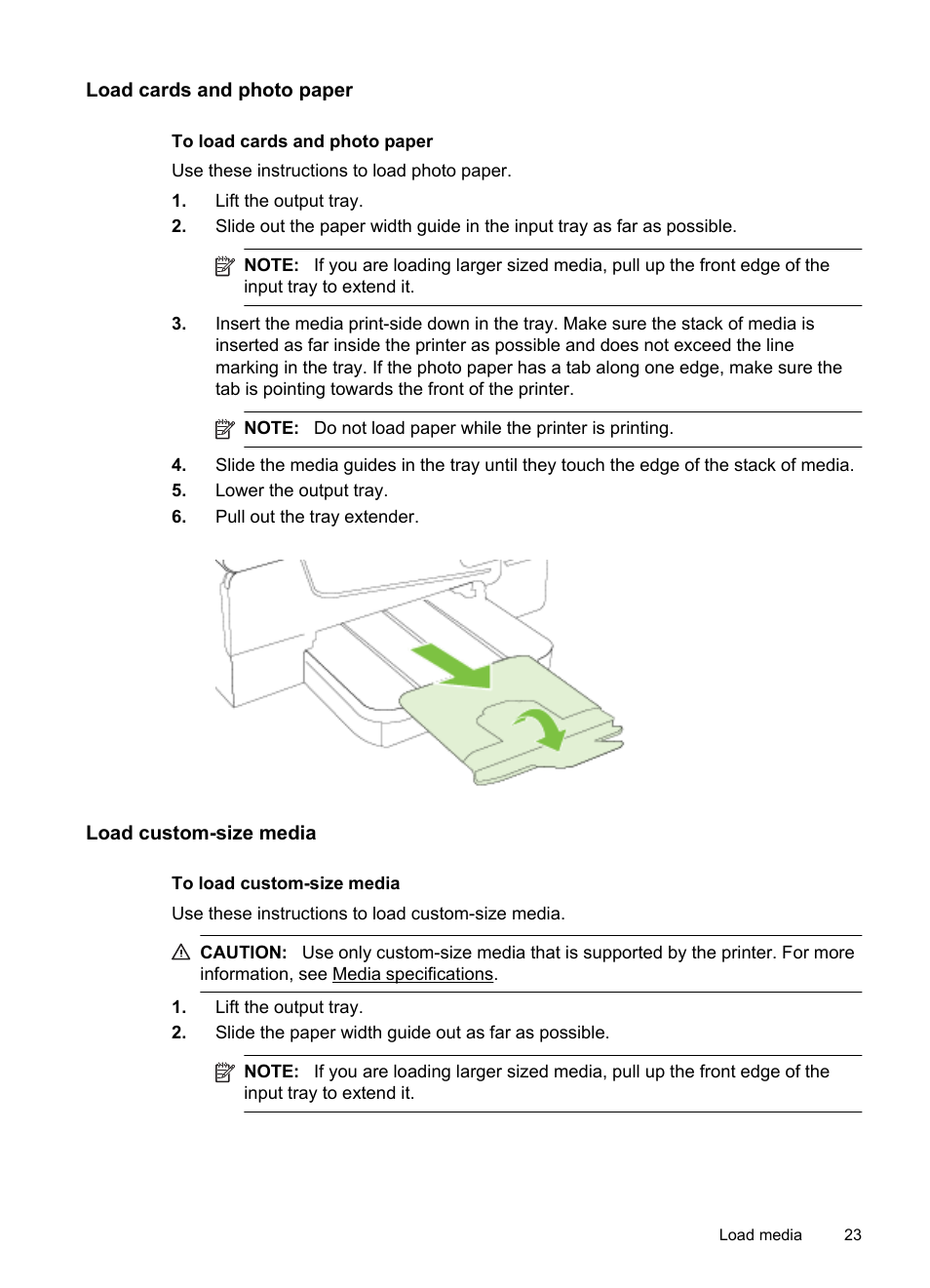 Load cards and photo paper

To load cards and photo paper

Use these instructions to load photo paper.

1. Lift the output tray.
2. Slide out the paper width guide in the input tray as far as possible.

NOTE: If you are loading larger sized media, pull up the front edge of the input tray to extend it.

3. Insert the media print-side down in the tray. Make sure the stack of media is inserted as far inside the printer as possible and does not exceed the line marking in the tray. If the photo paper has a tab along one edge, make sure the tab is pointing towards the front of the printer.

NOTE: Do not load paper while the printer is printing.

4. Slide the media guides in the tray until they touch the edge of the stack of media.
5. Lower the output tray.
6. Pull out the tray extender.

Load custom-size media

To load custom-size media

Use these instructions to load custom-size media.

CAUTION: Use only custom-size media that is supported by the printer. For more information, see Media specifications.

1. Lift the output tray.
2. Slide the paper width guide out as far as possible.

NOTE: If you are loading larger sized media, pull up the front edge of the input tray to extend it.

Load media 23