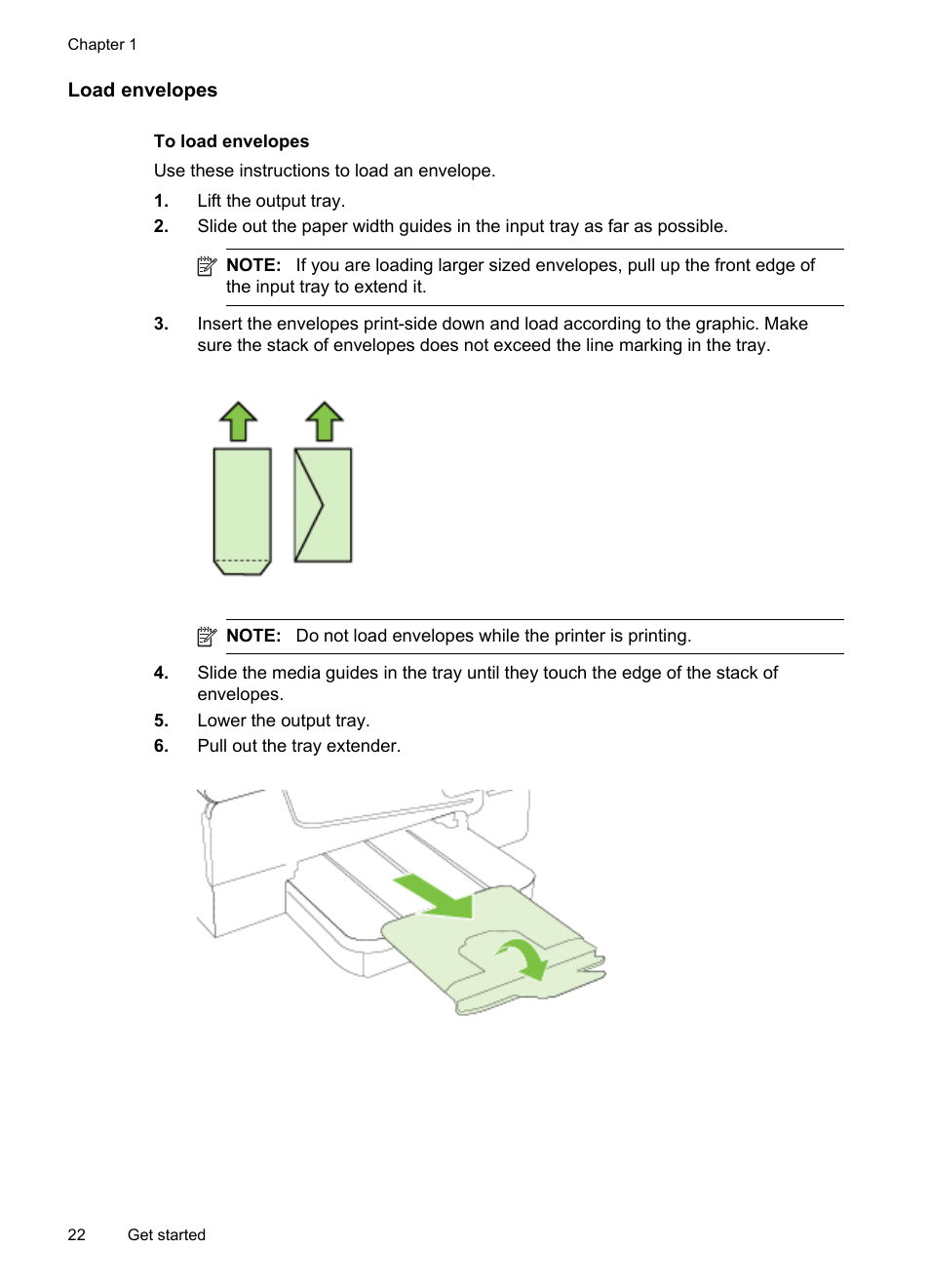 Chapter 1

Load envelopes

To load envelopes

Use these instructions to load an envelope.

1. Lift the output tray.

2. Slide out the paper width guides in the input tray as far as possible.

NOTE: If you are loading larger sized envelopes, pull up the front edge of the input tray to extend it.

3. Insert the envelopes print-side down and load according to the graphic. Make sure the stack of envelopes does not exceed the line marking in the tray.

NOTE: Do not load envelopes while the printer is printing.

4. Slide the media guides in the tray until they touch the edge of the stack of envelopes.

5. Lower the output tray.

6. Pull out the tray extender.

22 Get started