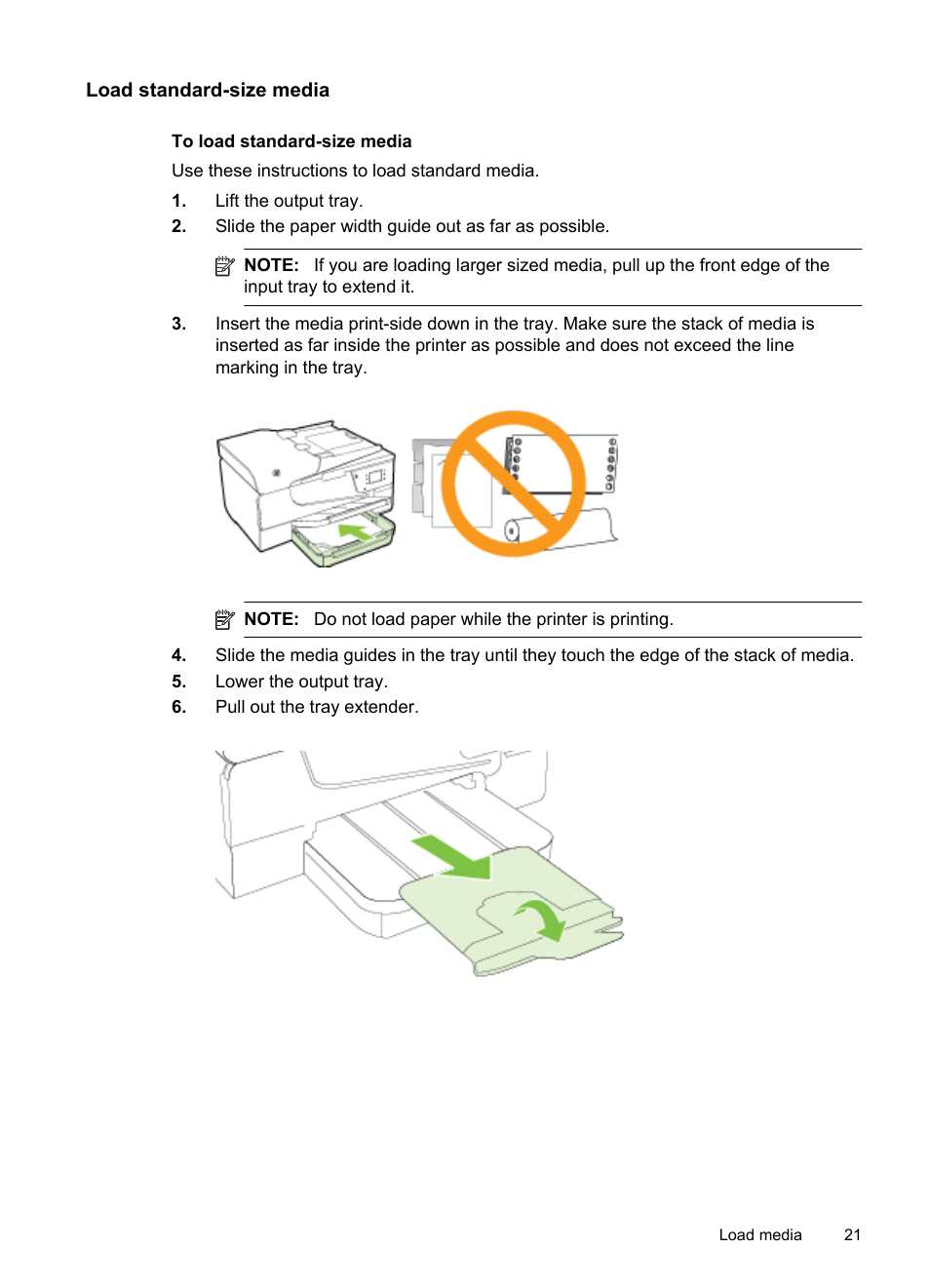 Load standard-size media

To load standard-size media

Use these instructions to load standard media.

1. Lift the output tray.

2. Slide the paper width guide out as far as possible.

NOTE: If you are loading larger sized media, pull up the front edge of the input tray to extend it.

3. Insert the media print-side down in the tray. Make sure the stack of media is inserted as far inside the printer as possible and does not exceed the line marking in the tray.

NOTE: Do not load paper while the printer is printing.

4. Slide the media guides in the tray until they touch the edge of the stack of media.

5. Lower the output tray.

6. Pull out the tray extender.

Load media 21