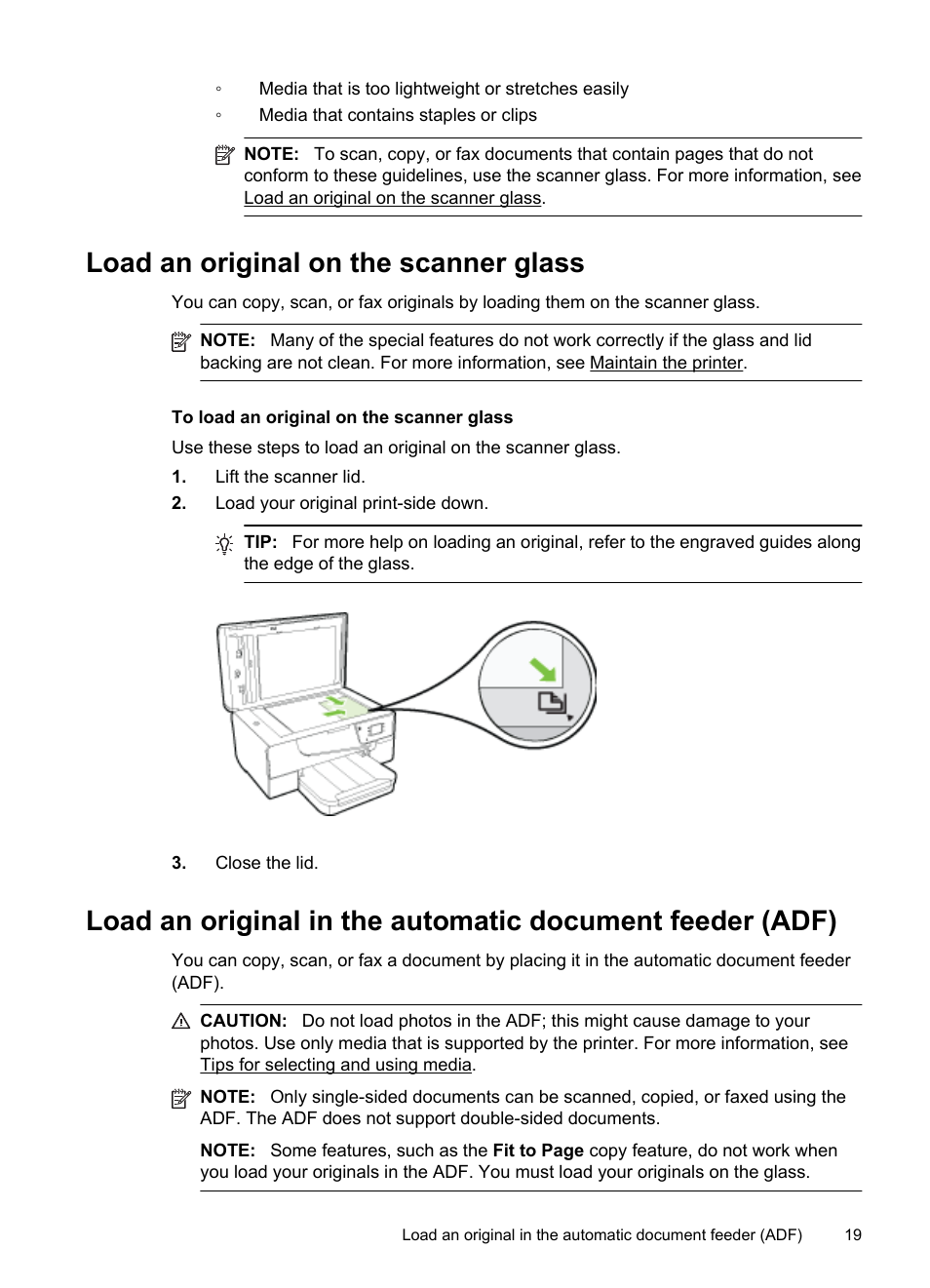 ◦ Media that is too lightweight or stretches easily
◦ Media that contains staples or clips

NOTE: To scan, copy, or fax documents that contain pages that do not conform to these guidelines, use the scanner glass. For more information, see Load an original on the scanner glass.

Load an original on the scanner glass

You can copy, scan, or fax originals by loading them on the scanner glass.

NOTE: Many of the special features do not work correctly if the glass and lid backing are not clean. For more information, see Maintain the printer.

To load an original on the scanner glass

Use these steps to load an original on the scanner glass.

1. Lift the scanner lid.
2. Load your original print-side down.

TIP: For more help on loading an original, refer to the engraved guides along the edge of the glass.

3. Close the lid.

Load an original in the automatic document feeder (ADF)

You can copy, scan, or fax a document by placing it in the automatic document feeder (ADF).

CAUTION: Do not load photos in the ADF; this might cause damage to your photos. Use only media that is supported by the printer. For more information, see Tips for selecting and using media.

NOTE: Only single-sided documents can be scanned, copied, or faxed using the ADF. The ADF does not support double-sided documents.

NOTE: Some features, such as the Fit to Page copy feature, do not work when you load your originals in the ADF. You must load your originals on the glass.

Load an original in the automatic document feeder (ADF) 19