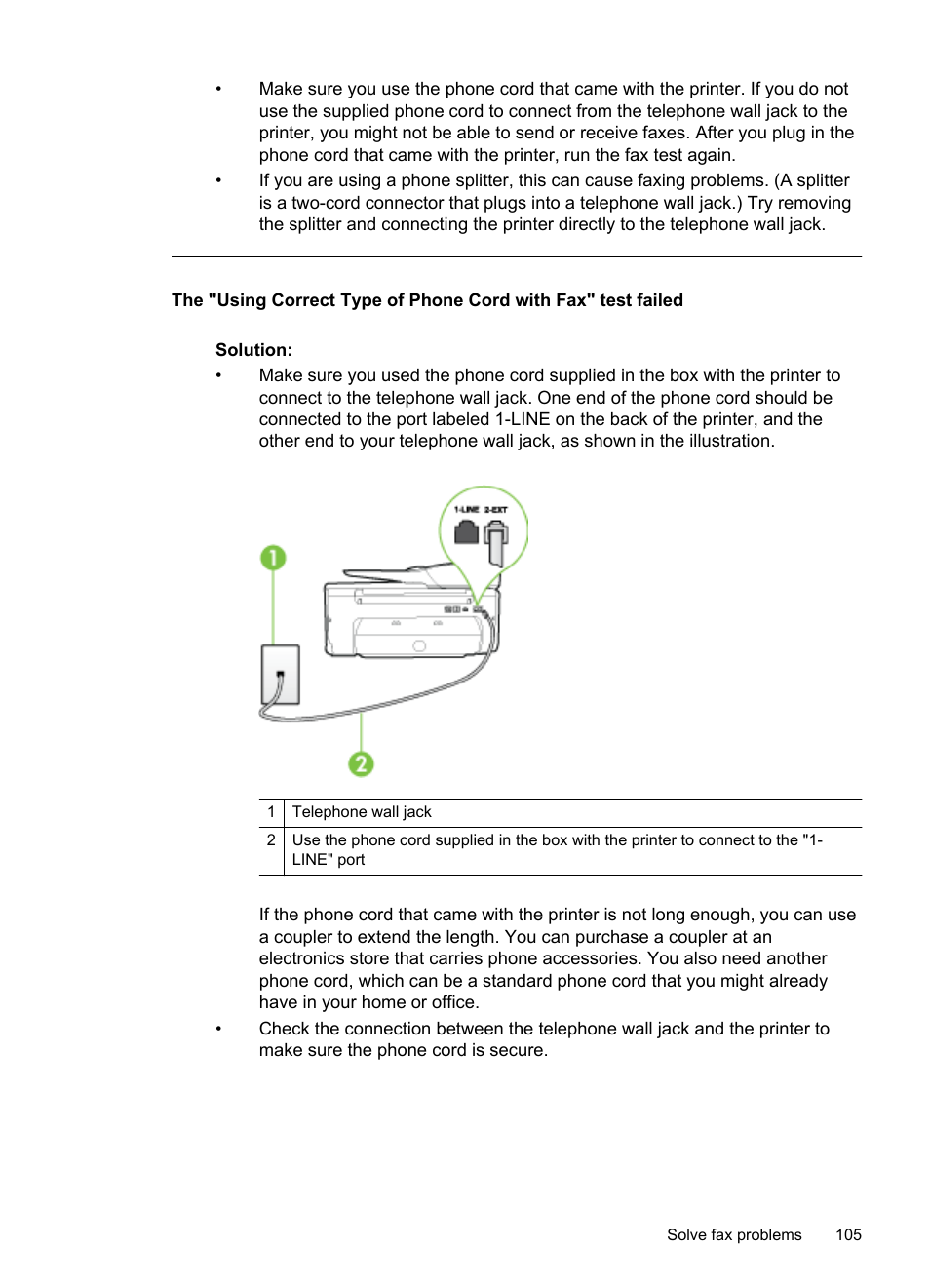 • Make sure you use the phone cord that came with the printer. If you do not use the supplied phone cord to connect from the telephone wall jack to the printer, you might not be able to send or receive faxes. After you plug in the phone cord that came with the printer, run the fax test again.
• If you are using a phone splitter, this can cause faxing problems. (A splitter is a two-cord connector that plugs into a telephone wall jack.) Try removing the splitter and connecting the printer directly to the telephone wall jack.

The "Using Correct Type of Phone Cord with Fax" test failed

Solution:
• Make sure you used the phone cord supplied in the box with the printer to connect to the telephone wall jack. One end of the phone cord should be connected to the port labeled 1-LINE on the back of the printer, and the other end to your telephone wall jack, as shown in the illustration.

1-LINE 2-EXT

1

2

| 1 | Telephone wall jack |
|---|---|
| 2 | Use the phone cord supplied in the box with the printer to connect to the "1-LINE" port |

If the phone cord that came with the printer is not long enough, you can use a coupler to extend the length. You can purchase a coupler at an electronics store that carries phone accessories. You also need another phone cord, which can be a standard phone cord that you might already have in your home or office.
• Check the connection between the telephone wall jack and the printer to make sure the phone cord is secure.

Solve fax problems 105