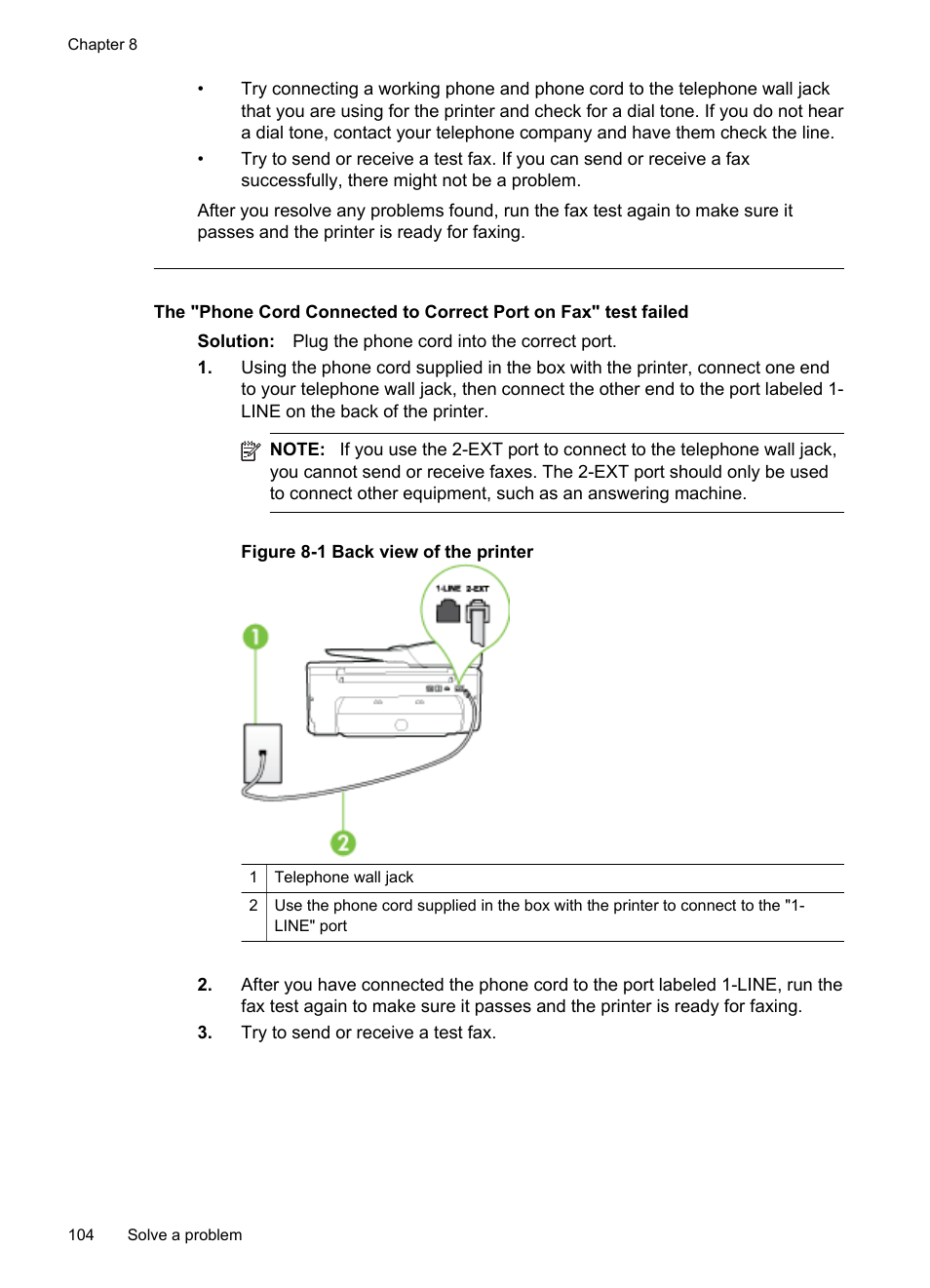 Chapter 8

• Try connecting a working phone and phone cord to the telephone wall jack that you are using for the printer and check for a dial tone. If you do not hear a dial tone, contact your telephone company and have them check the line.
• Try to send or receive a test fax. If you can send or receive a fax successfully, there might not be a problem.

After you resolve any problems found, run the fax test again to make sure it passes and the printer is ready for faxing.

The "Phone Cord Connected to Correct Port on Fax" test failed

Solution: Plug the phone cord into the correct port.

1. Using the phone cord supplied in the box with the printer, connect one end to your telephone wall jack, then connect the other end to the port labeled 1-LINE on the back of the printer.

NOTE: If you use the 2-EXT port to connect to the telephone wall jack, you cannot send or receive faxes. The 2-EXT port should only be used to connect other equipment, such as an answering machine.

Figure 8-1 Back view of the printer

1-LINE 2-EXT

1

2

| 1 | Telephone wall jack |
|---|---|
| 2 | Use the phone cord supplied in the box with the printer to connect to the "1-LINE" port |

2. After you have connected the phone cord to the port labeled 1-LINE, run the fax test again to make sure it passes and the printer is ready for faxing.
3. Try to send or receive a test fax.

104 Solve a problem