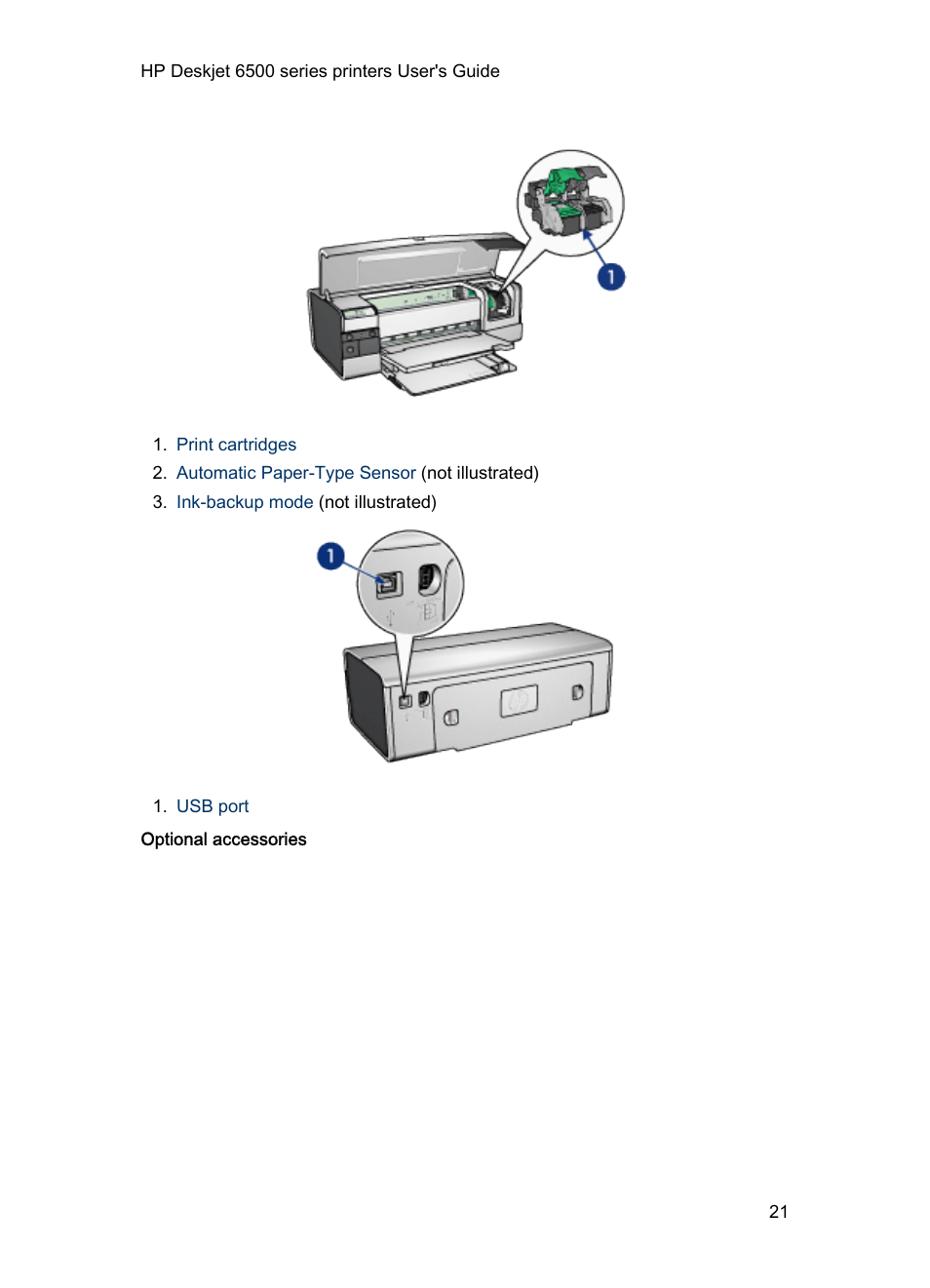 HP Deskjet 6500 series printers User's Guide

1

1. Print cartridges
2. Automatic Paper-Type Sensor (not illustrated)
3. Ink-backup mode (not illustrated)

1

1. USB port

Optional accessories

21