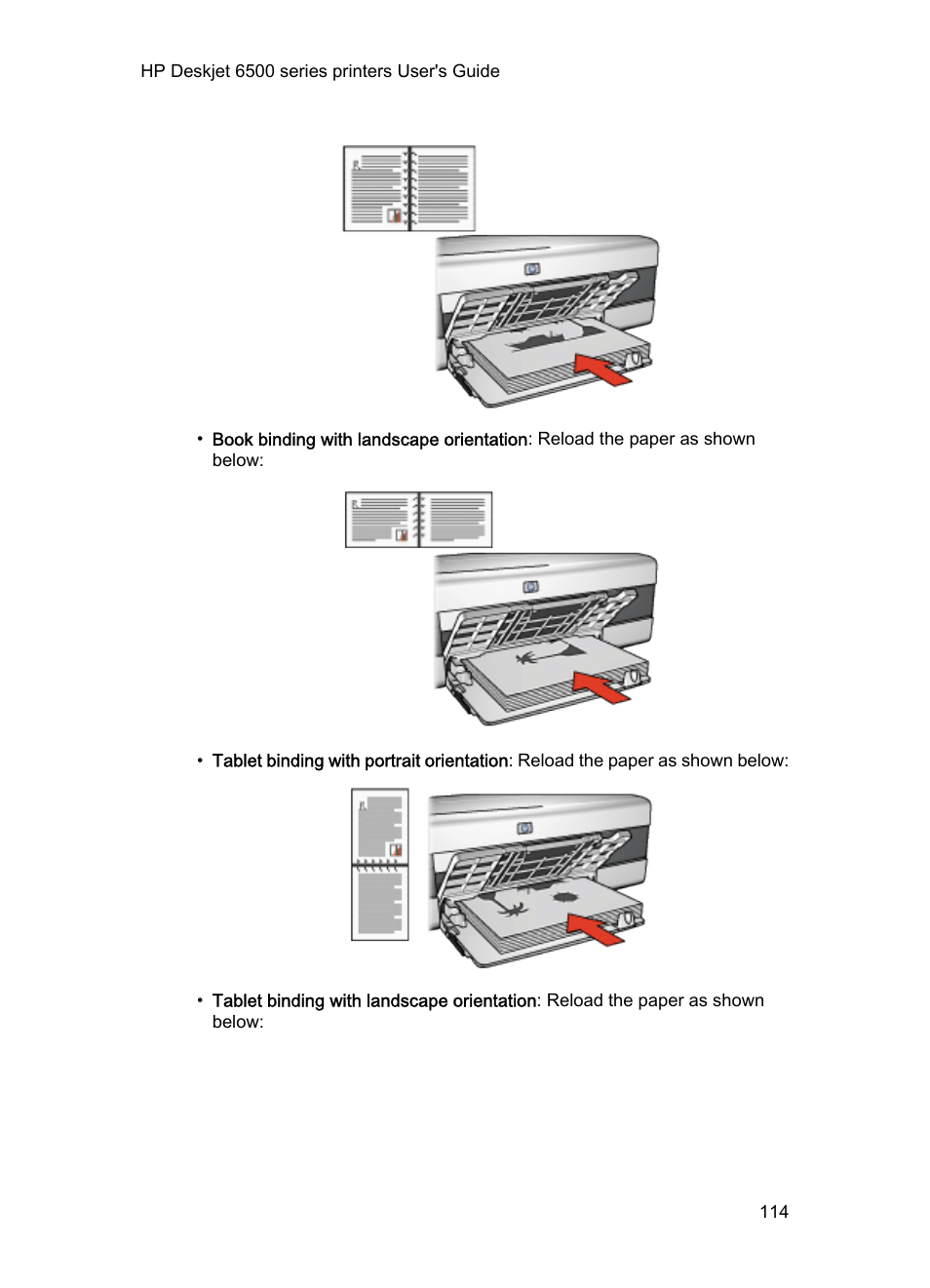 HP Deskjet 6500 series printers User's Guide

• Book binding with landscape orientation: Reload the paper as shown below:

• Tablet binding with portrait orientation: Reload the paper as shown below:

• Tablet binding with landscape orientation: Reload the paper as shown below:

114