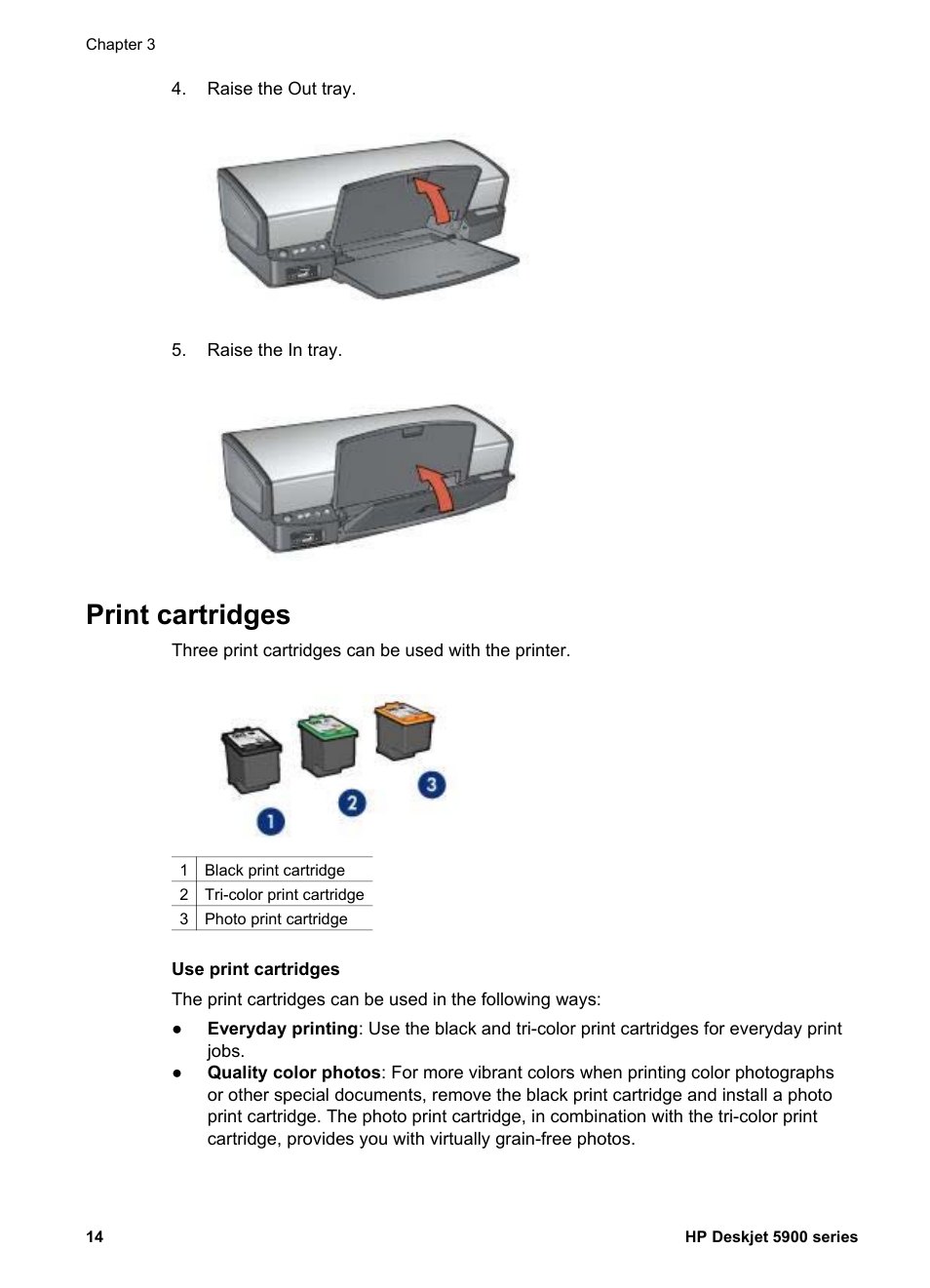 Chapter 3

4. Raise the Out tray.

5. Raise the In tray.

Print cartridges

Three print cartridges can be used with the printer.

1

2

3

| 1 | Black print cartridge |
|---|---|
| 2 | Tri-color print cartridge |
| 3 | Photo print cartridge |

Use print cartridges

The print cartridges can be used in the following ways:

● Everyday printing: Use the black and tri-color print cartridges for everyday print jobs.
● Quality color photos: For more vibrant colors when printing color photographs or other special documents, remove the black print cartridge and install a photo print cartridge. The photo print cartridge, in combination with the tri-color print cartridge, provides you with virtually grain-free photos.

14

HP Deskjet 5900 series