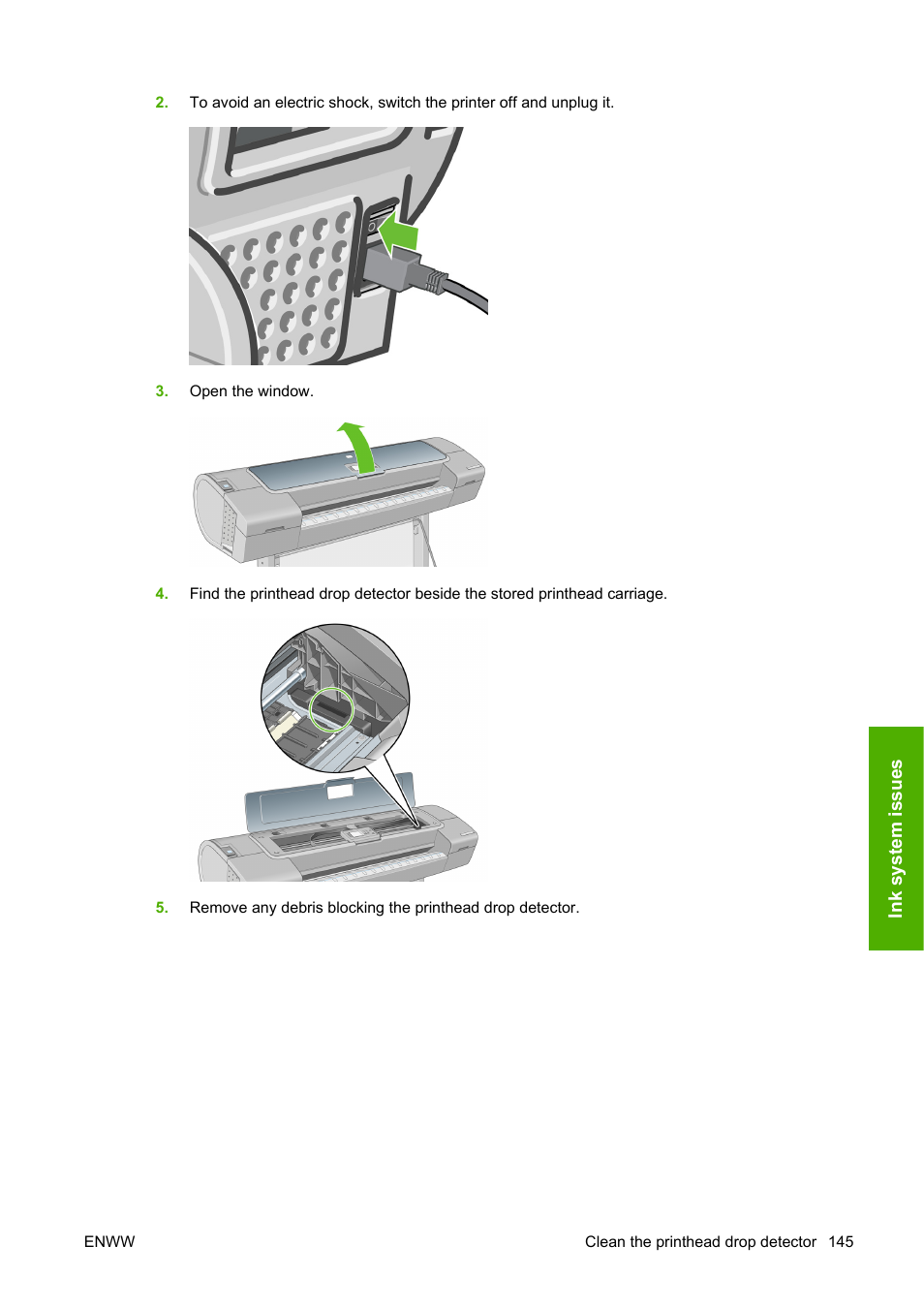 2. To avoid an electric shock, switch the printer off and unplug it.

3. Open the window.

4. Find the printhead drop detector beside the stored printhead carriage.

5. Remove any debris blocking the printhead drop detector.

Ink system issues

ENWW

Clean the printhead drop detector 145