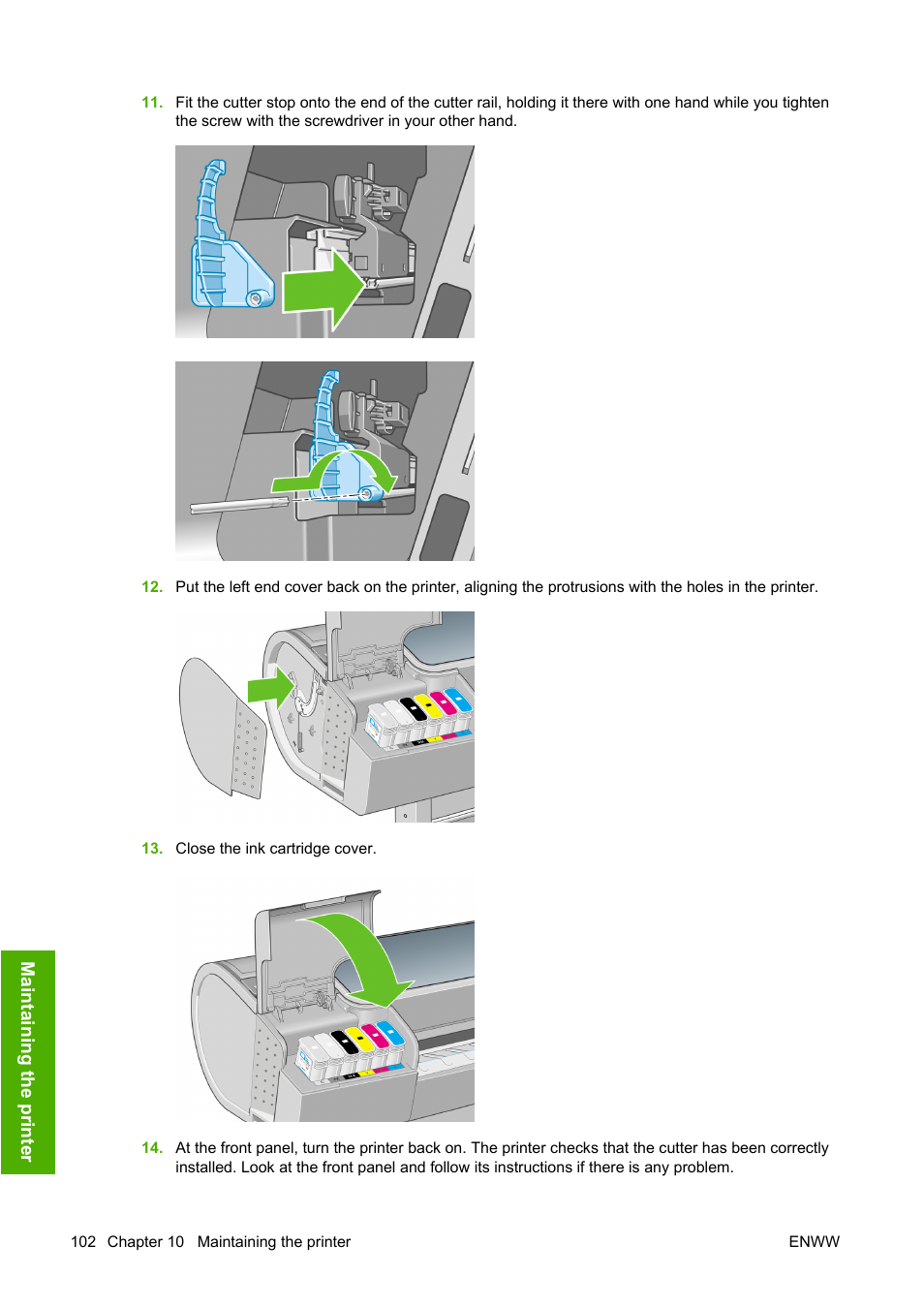 11. Fit the cutter stop onto the end of the cutter rail, holding it there with one hand while you tighten the screw with the screwdriver in your other hand.

12. Put the left end cover back on the printer, aligning the protrusions with the holes in the printer.

13. Close the ink cartridge cover.

14. At the front panel, turn the printer back on. The printer checks that the cutter has been correctly installed. Look at the front panel and follow its instructions if there is any problem.

Maintaining the printer

102 Chapter 10 Maintaining the printer

ENWW