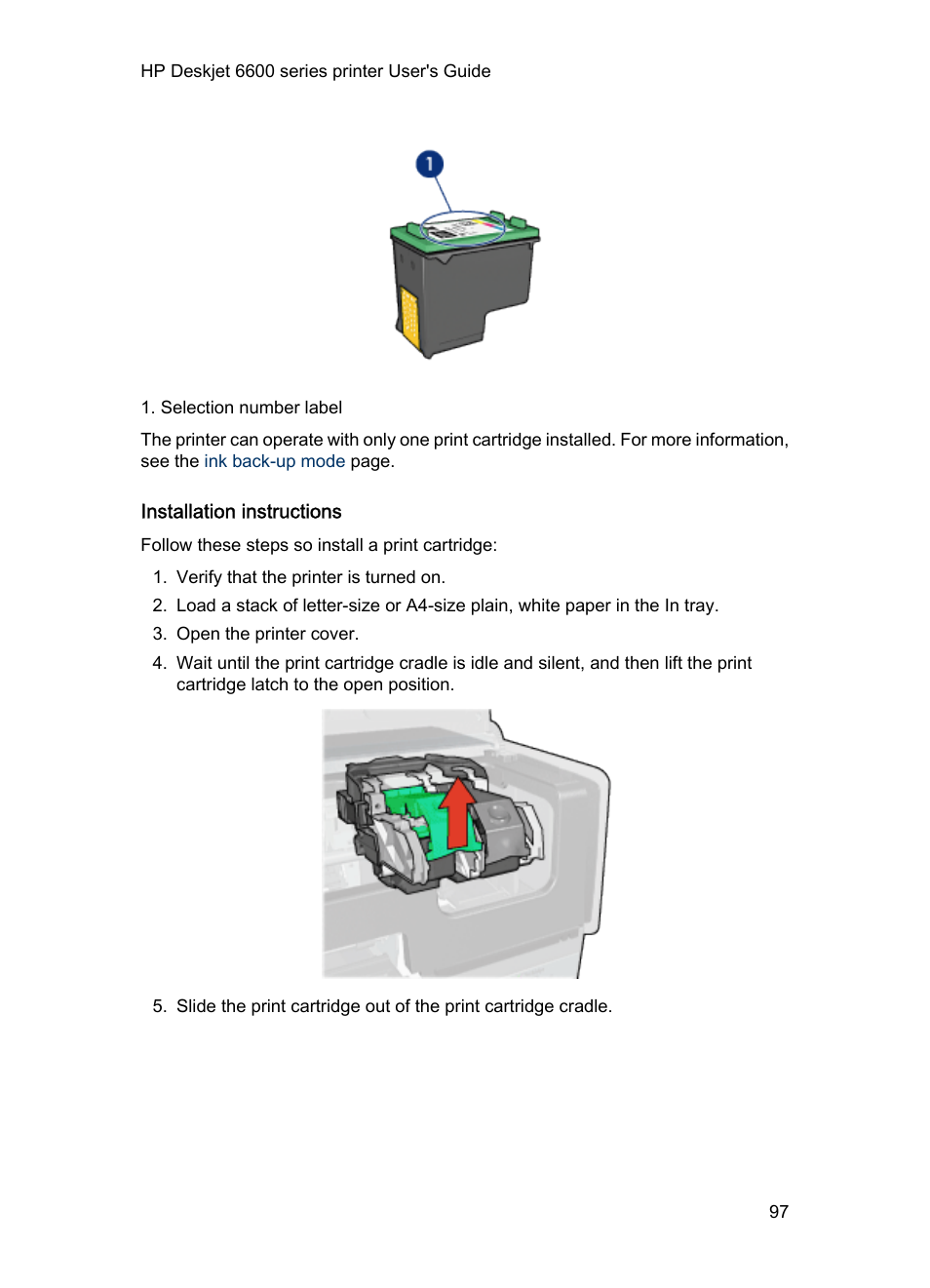 HP Deskjet 6600 series printer User's Guide

1

1. Selection number label

The printer can operate with only one print cartridge installed. For more information, see the ink back-up mode page.

Installation instructions

Follow these steps so install a print cartridge:

1. Verify that the printer is turned on.
2. Load a stack of letter-size or A4-size plain, white paper in the In tray.
3. Open the printer cover.
4. Wait until the print cartridge cradle is idle and silent, and then lift the print cartridge latch to the open position.

5. Slide the print cartridge out of the print cartridge cradle.

97