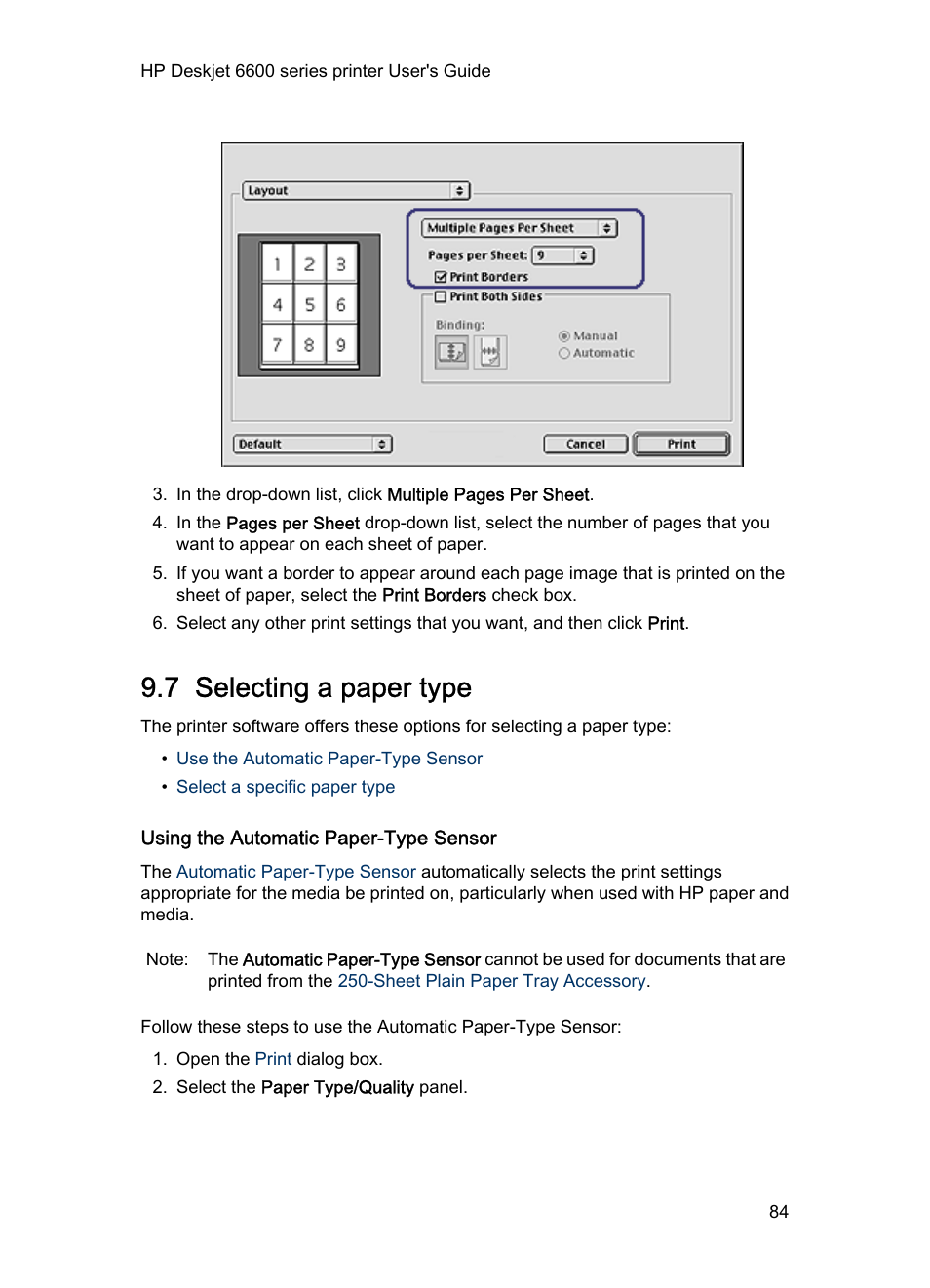 HP Deskjet 6600 series printer User's Guide

Layout

1 2 3
4 5 6
7 8 9

Multiple Pages Per Sheet

Pages per Sheet: 9

Print Borders

Print Both Sides

Binding:

Manual

Automatic

Default

Cancel

Print

3. In the drop-down list, click Multiple Pages Per Sheet.
4. In the Pages per Sheet drop-down list, select the number of pages that you want to appear on each sheet of paper.
5. If you want a border to appear around each page image that is printed on the sheet of paper, select the Print Borders check box.
6. Select any other print settings that you want, and then click Print.

9.7 Selecting a paper type

The printer software offers these options for selecting a paper type:

• Use the Automatic Paper-Type Sensor
• Select a specific paper type

Using the Automatic Paper-Type Sensor

The Automatic Paper-Type Sensor automatically selects the print settings appropriate for the media be printed on, particularly when used with HP paper and media.

Note: The Automatic Paper-Type Sensor cannot be used for documents that are printed from the 250-Sheet Plain Paper Tray Accessory.

Follow these steps to use the Automatic Paper-Type Sensor:

1. Open the Print dialog box.
2. Select the Paper Type/Quality panel.

84