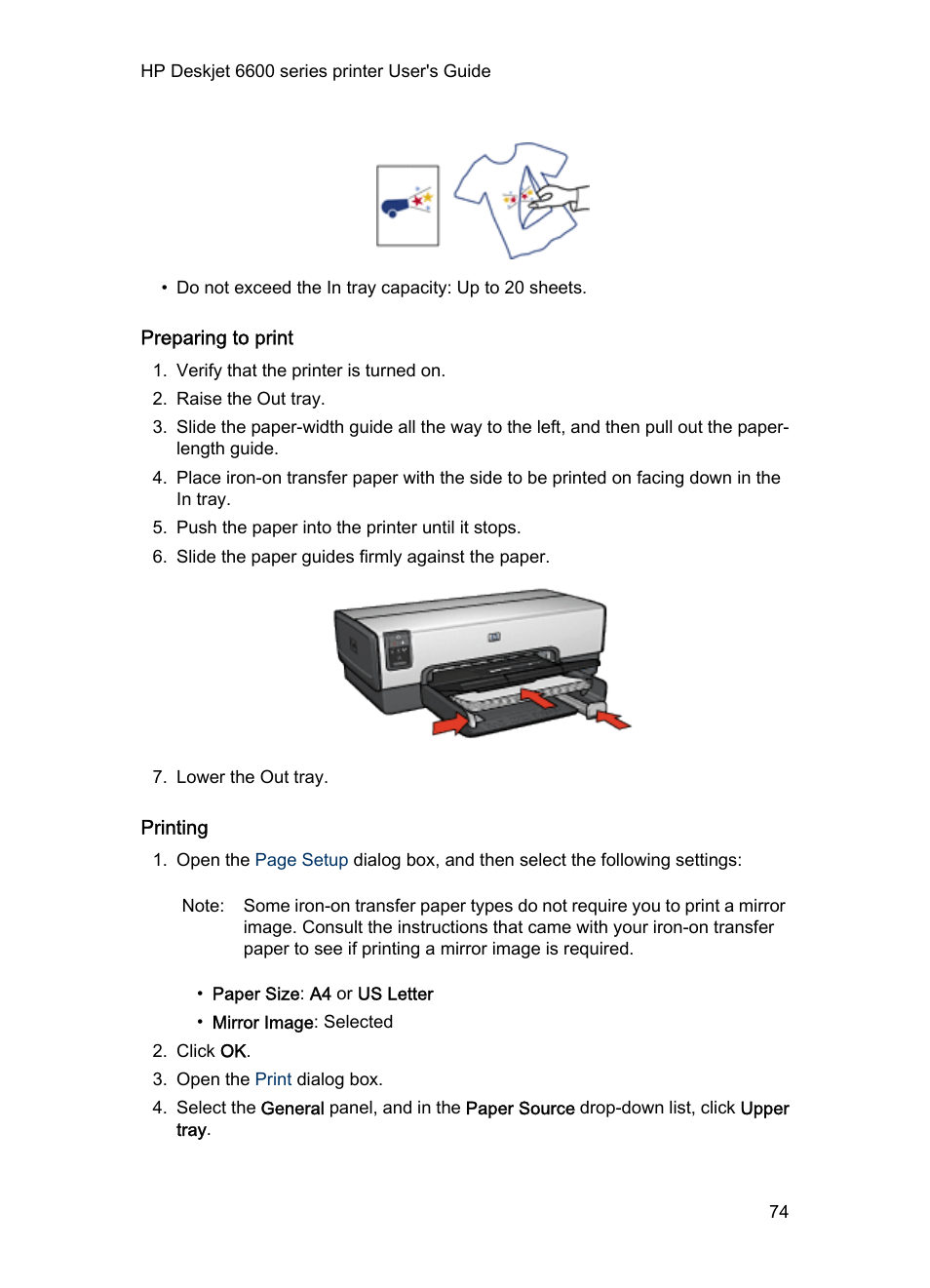 HP Deskjet 6600 series printer User's Guide

• Do not exceed the In tray capacity: Up to 20 sheets.

Preparing to print

1. Verify that the printer is turned on.
2. Raise the Out tray.
3. Slide the paper-width guide all the way to the left, and then pull out the paper-length guide.
4. Place iron-on transfer paper with the side to be printed on facing down in the In tray.
5. Push the paper into the printer until it stops.
6. Slide the paper guides firmly against the paper.

7. Lower the Out tray.

Printing

1. Open the Page Setup dialog box, and then select the following settings:

Note: Some iron-on transfer paper types do not require you to print a mirror image. Consult the instructions that came with your iron-on transfer paper to see if printing a mirror image is required.

• Paper Size: A4 or US Letter
• Mirror Image: Selected

2. Click OK.
3. Open the Print dialog box.
4. Select the General panel, and in the Paper Source drop-down list, click Upper tray.

74