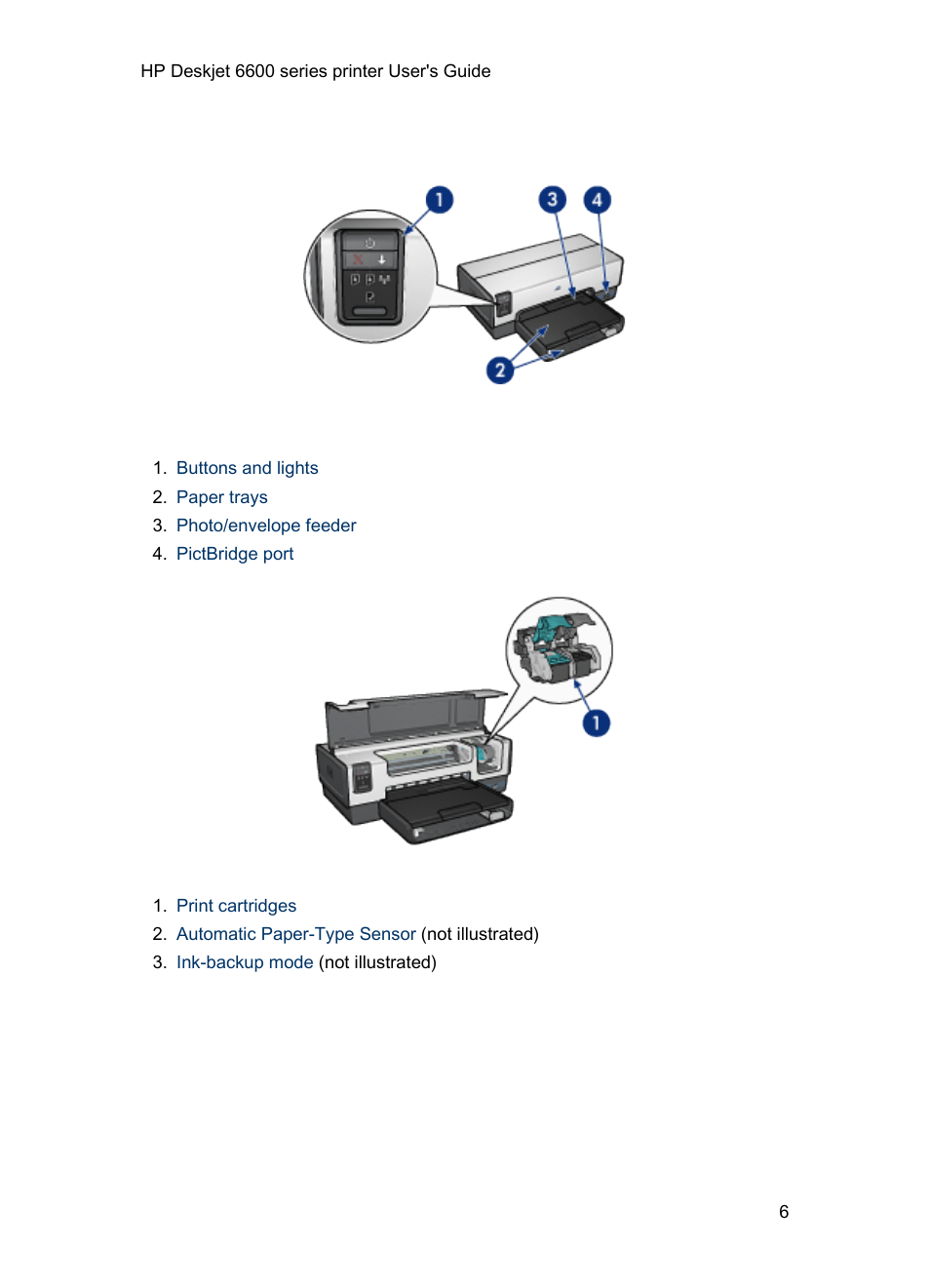 HP Deskjet 6600 series printer User's Guide

1

3

4

2

1. Buttons and lights
2. Paper trays
3. Photo/envelope feeder
4. PictBridge port

1

1. Print cartridges
2. Automatic Paper-Type Sensor (not illustrated)
3. Ink-backup mode (not illustrated)

6