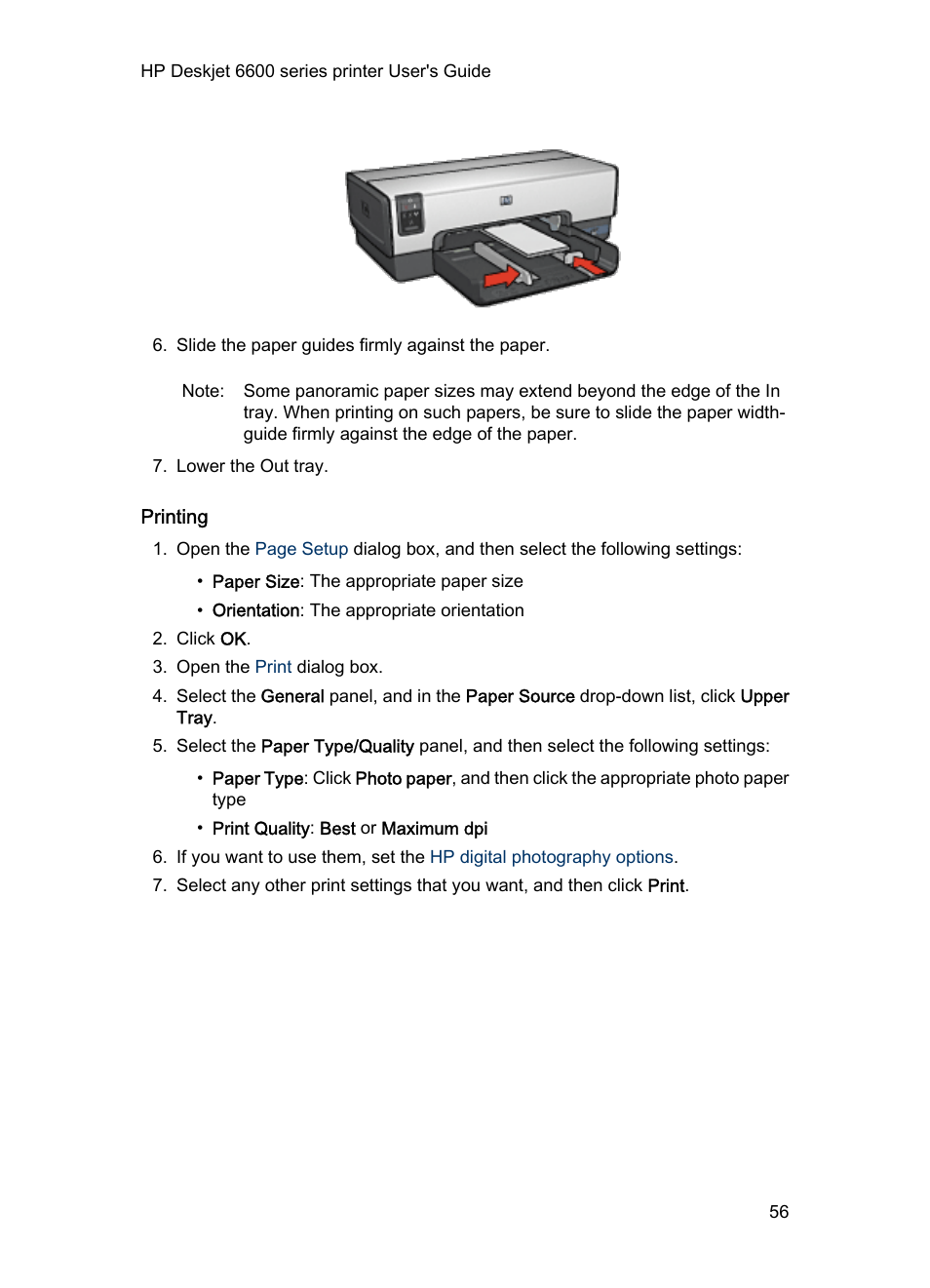 HP Deskjet 6600 series printer User's Guide

6. Slide the paper guides firmly against the paper.

Note: Some panoramic paper sizes may extend beyond the edge of the In tray. When printing on such papers, be sure to slide the paper width-guide firmly against the edge of the paper.

7. Lower the Out tray.

Printing

1. Open the Page Setup dialog box, and then select the following settings:

• Paper Size: The appropriate paper size
• Orientation: The appropriate orientation

2. Click OK.
3. Open the Print dialog box.
4. Select the General panel, and in the Paper Source drop-down list, click Upper Tray.
5. Select the Paper Type/Quality panel, and then select the following settings:

• Paper Type: Click Photo paper, and then click the appropriate photo paper type
• Print Quality: Best or Maximum dpi

6. If you want to use them, set the HP digital photography options.
7. Select any other print settings that you want, and then click Print.

56