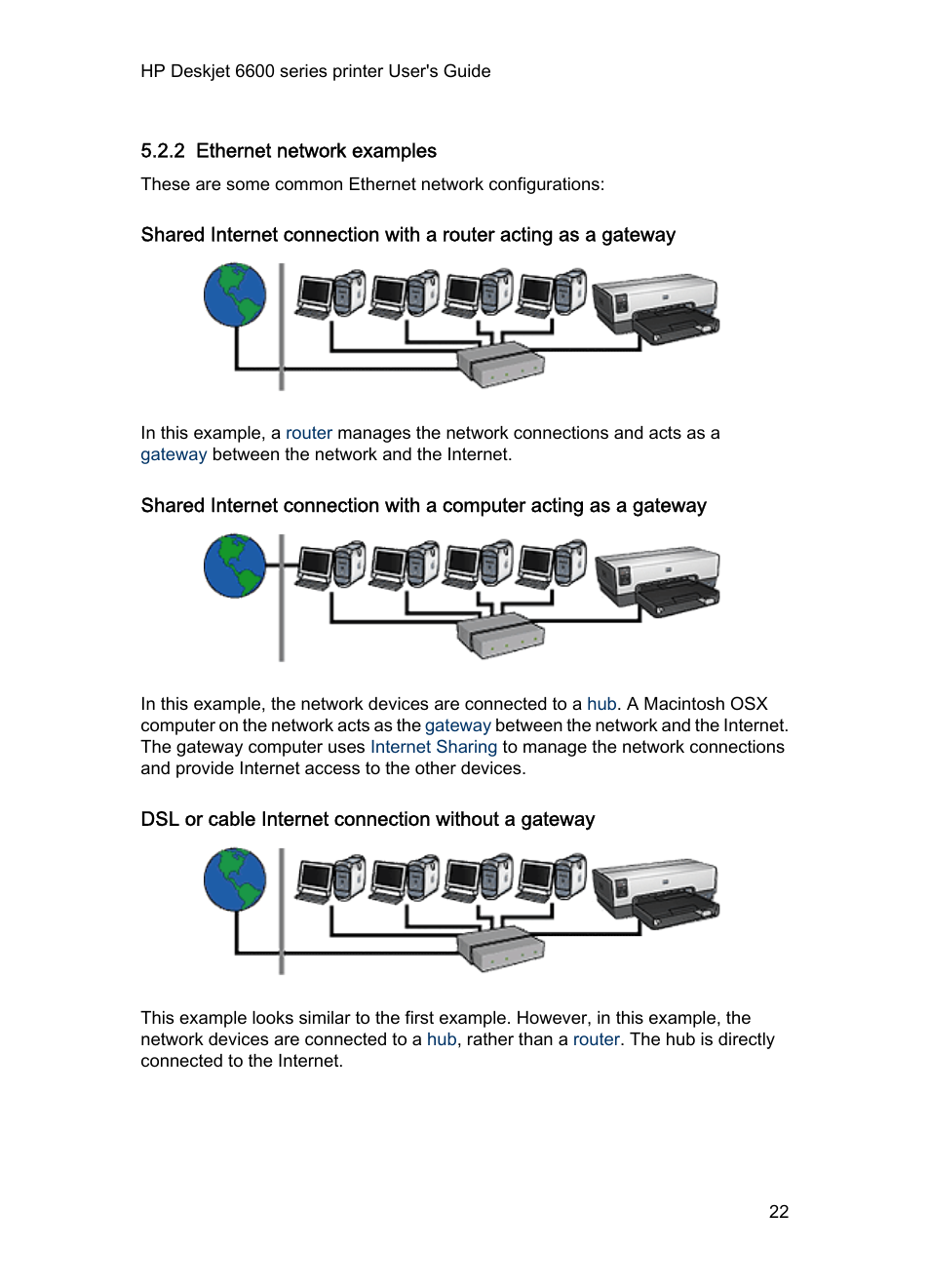 HP Deskjet 6600 series printer User's Guide

5.2.2 Ethernet network examples

These are some common Ethernet network configurations:

Shared Internet connection with a router acting as a gateway

In this example, a router manages the network connections and acts as a gateway between the network and the Internet.

Shared Internet connection with a computer acting as a gateway

In this example, the network devices are connected to a hub. A Macintosh OSX computer on the network acts as the gateway between the network and the Internet. The gateway computer uses Internet Sharing to manage the network connections and provide Internet access to the other devices.

DSL or cable Internet connection without a gateway

This example looks similar to the first example. However, in this example, the network devices are connected to a hub, rather than a router. The hub is directly connected to the Internet.

22