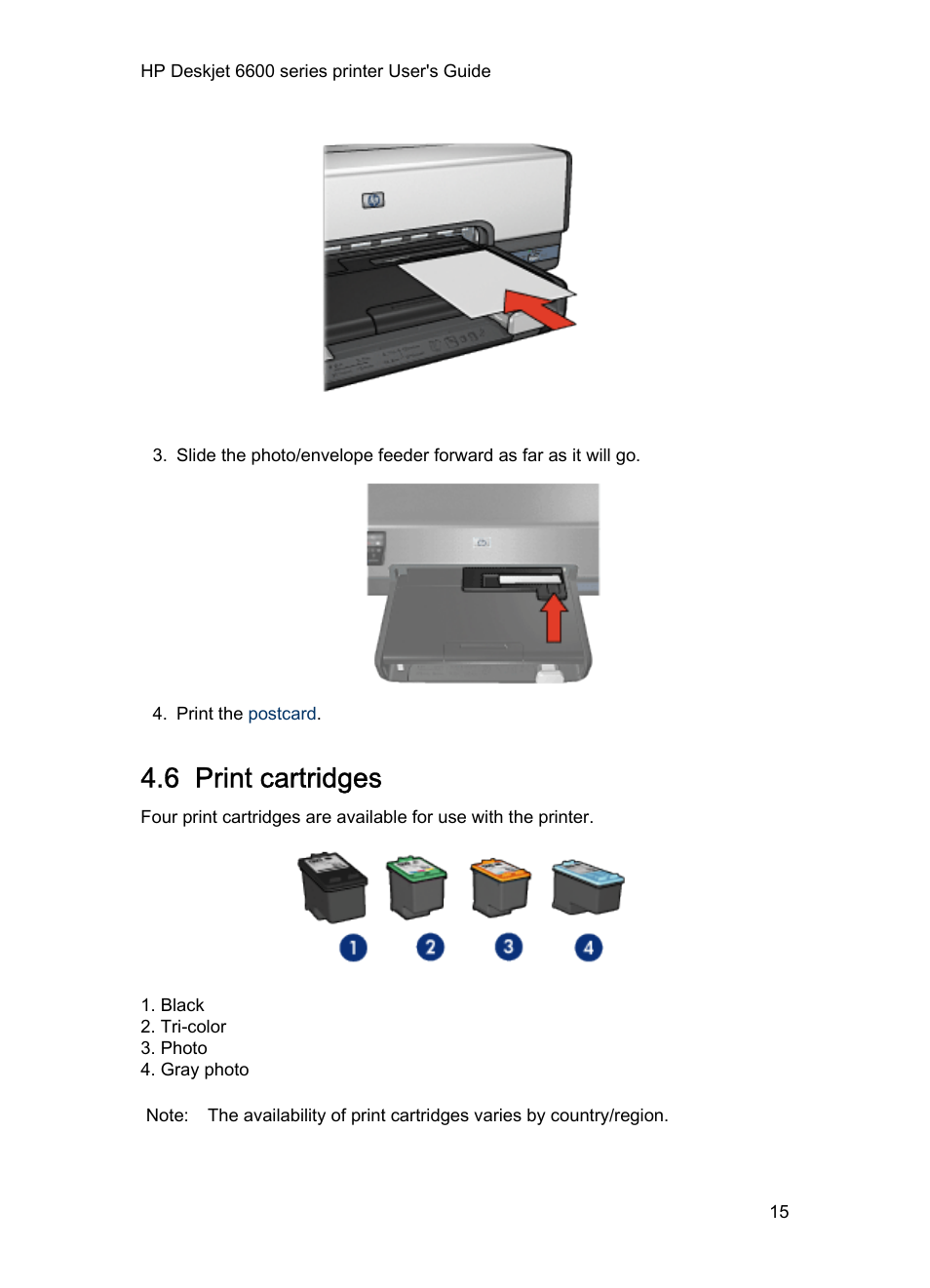 HP Deskjet 6600 series printer User's Guide

3. Slide the photo/envelope feeder forward as far as it will go.

4. Print the postcard.

4.6 Print cartridges

Four print cartridges are available for use with the printer.

1 2 3 4

1. Black
2. Tri-color
3. Photo
4. Gray photo

Note: The availability of print cartridges varies by country/region.

15