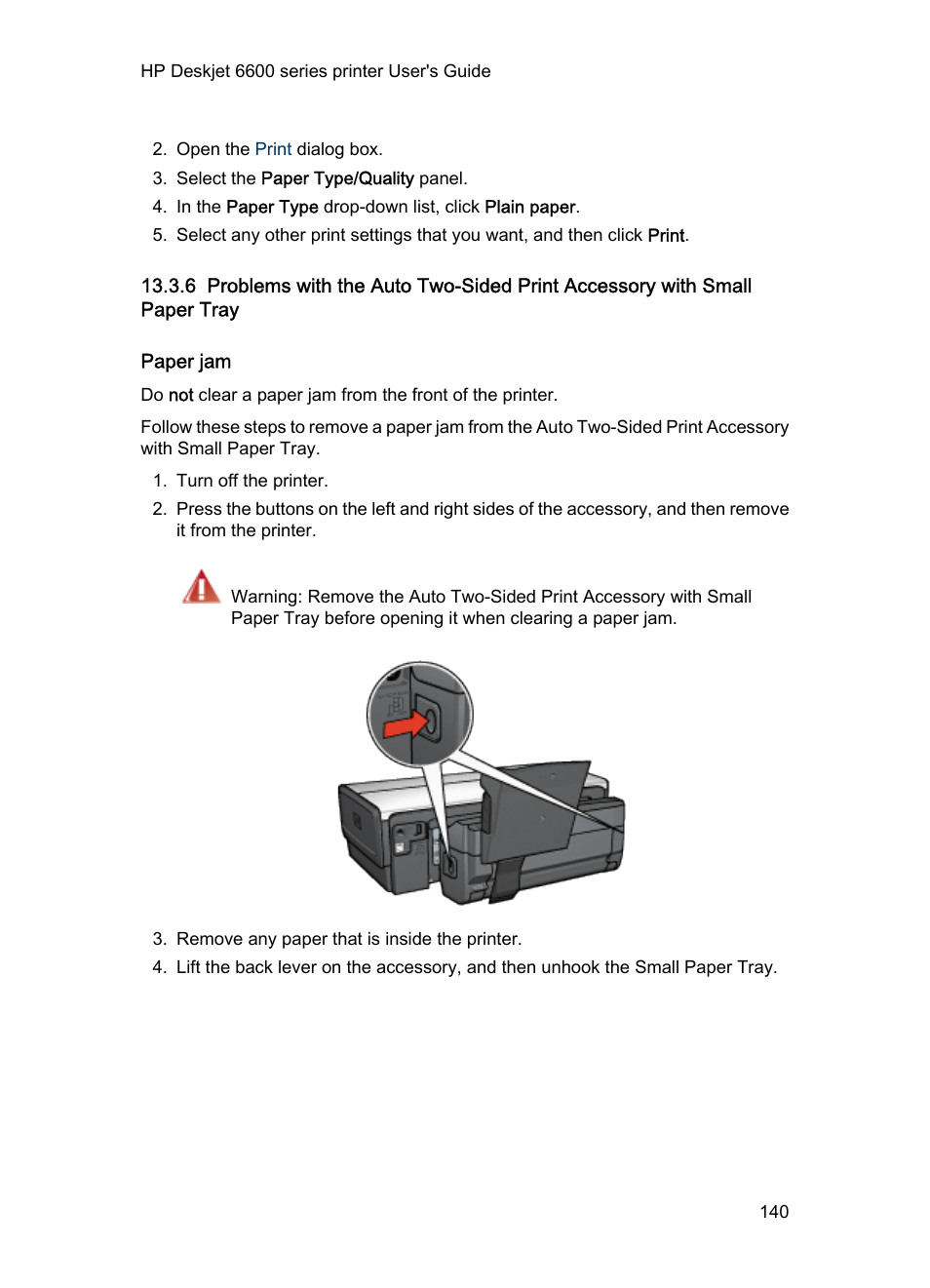 HP Deskjet 6600 series printer User's Guide

2. Open the Print dialog box.
3. Select the Paper Type/Quality panel.
4. In the Paper Type drop-down list, click Plain paper.
5. Select any other print settings that you want, and then click Print.

13.3.6 Problems with the Auto Two-Sided Print Accessory with Small Paper Tray

Paper jam

Do not clear a paper jam from the front of the printer.

Follow these steps to remove a paper jam from the Auto Two-Sided Print Accessory with Small Paper Tray.

1. Turn off the printer.
2. Press the buttons on the left and right sides of the accessory, and then remove it from the printer.

Warning: Remove the Auto Two-Sided Print Accessory with Small Paper Tray before opening it when clearing a paper jam.

3. Remove any paper that is inside the printer.
4. Lift the back lever on the accessory, and then unhook the Small Paper Tray.

140