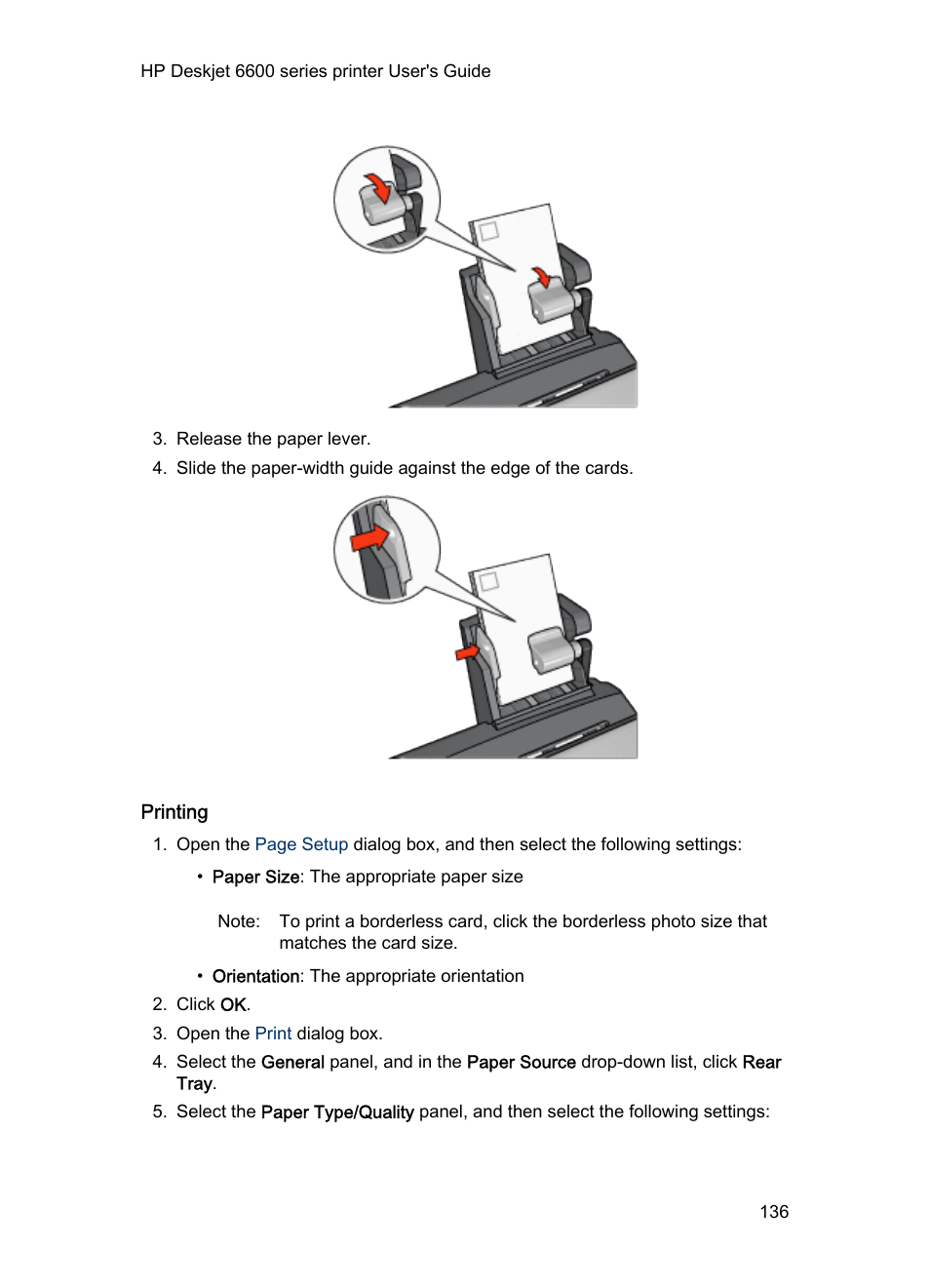 HP Deskjet 6600 series printer User's Guide

3. Release the paper lever.
4. Slide the paper-width guide against the edge of the cards.

Printing

1. Open the Page Setup dialog box, and then select the following settings:
• Paper Size: The appropriate paper size

Note: To print a borderless card, click the borderless photo size that matches the card size.

• Orientation: The appropriate orientation
2. Click OK.
3. Open the Print dialog box.
4. Select the General panel, and in the Paper Source drop-down list, click Rear Tray.
5. Select the Paper Type/Quality panel, and then select the following settings:

136