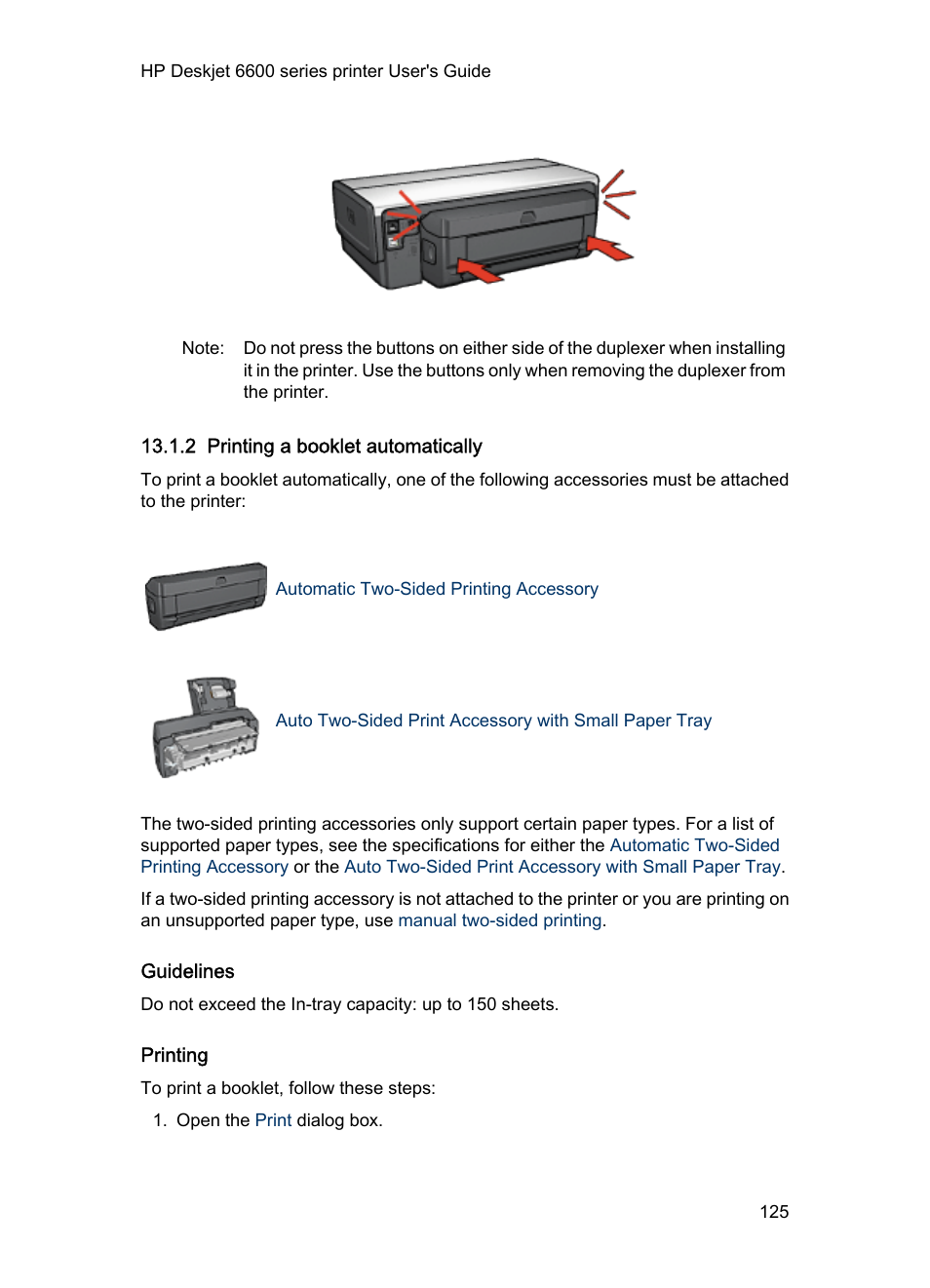 HP Deskjet 6600 series printer User's Guide

Note: Do not press the buttons on either side of the duplexer when installing it in the printer. Use the buttons only when removing the duplexer from the printer.

13.1.2 Printing a booklet automatically

To print a booklet automatically, one of the following accessories must be attached to the printer:

Automatic Two-Sided Printing Accessory

Auto Two-Sided Print Accessory with Small Paper Tray

The two-sided printing accessories only support certain paper types. For a list of supported paper types, see the specifications for either the Automatic Two-Sided Printing Accessory or the Auto Two-Sided Print Accessory with Small Paper Tray.

If a two-sided printing accessory is not attached to the printer or you are printing on an unsupported paper type, use manual two-sided printing.

Guidelines

Do not exceed the In-tray capacity: up to 150 sheets.

Printing

To print a booklet, follow these steps:

1. Open the Print dialog box.

125