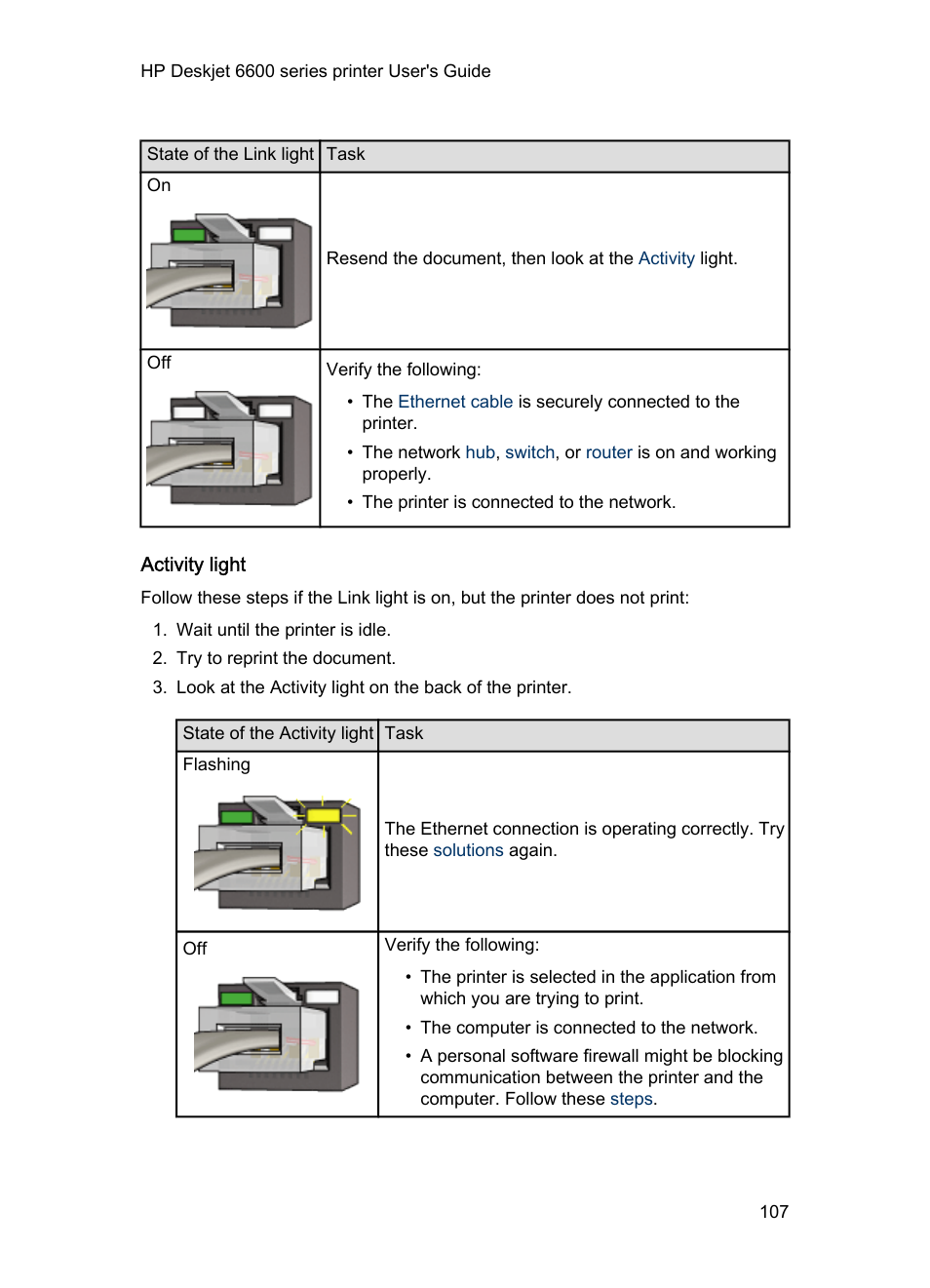 HP Deskjet 6600 series printer User's Guide

| State of the Link light | Task |
|---|---|
| On | Resend the document, then look at the Activity light. |
| Off | Verify the following: • The Ethernet cable is securely connected to the printer. • The network hub, switch, or router is on and working properly. • The printer is connected to the network. |

Activity light

Follow these steps if the Link light is on, but the printer does not print:

1. Wait until the printer is idle.
2. Try to reprint the document.
3. Look at the Activity light on the back of the printer.

| State of the Activity light | Task |
|---|---|
| Flashing | The Ethernet connection is operating correctly. Try these solutions again. |
| Off | Verify the following: • The printer is selected in the application from which you are trying to print. • The computer is connected to the network. • A personal software firewall might be blocking communication between the printer and the computer. Follow these steps. |

107