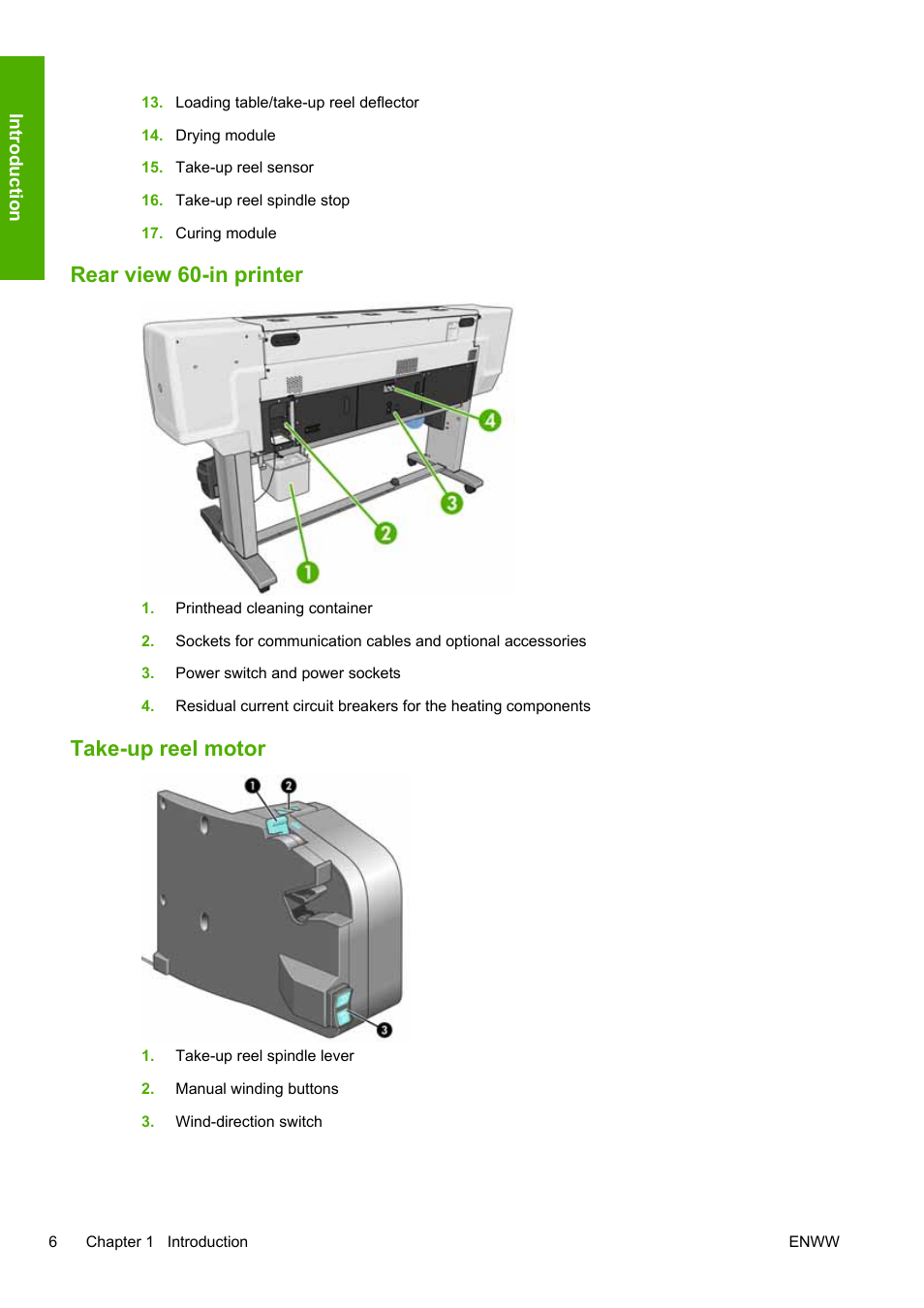 Introduction

13. Loading table/take-up reel deflector

14. Drying module

15. Take-up reel sensor

16. Take-up reel spindle stop

17. Curing module

Rear view 60-in printer

4

3

2

1

1. Printhead cleaning container

2. Sockets for communication cables and optional accessories

3. Power switch and power sockets

4. Residual current circuit breakers for the heating components

Take-up reel motor

1 2

3

1. Take-up reel spindle lever

2. Manual winding buttons

3. Wind-direction switch

6 Chapter 1 Introduction ENWW