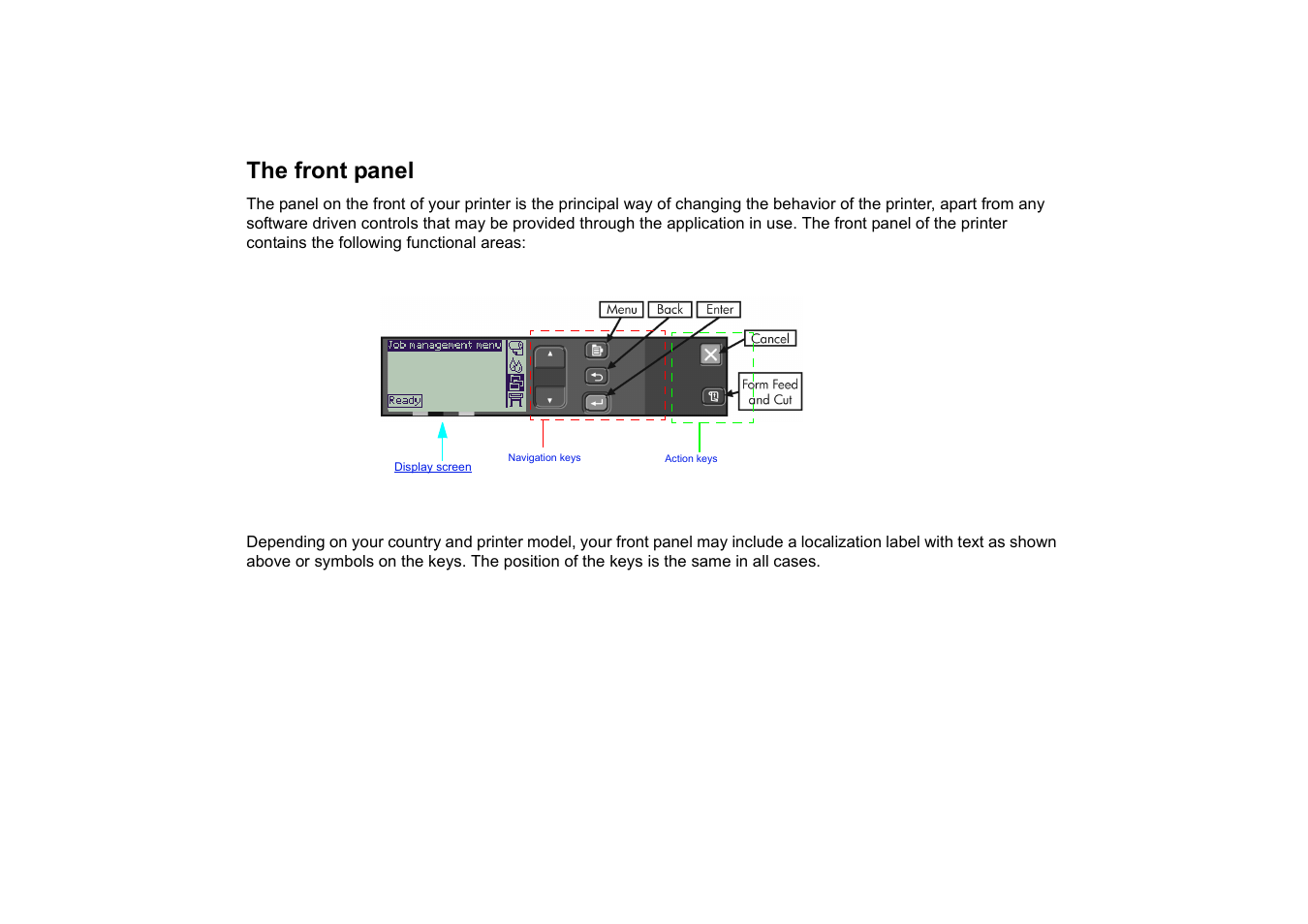 The front panel

The panel on the front of your printer is the principal way of changing the behavior of the printer, apart from any software driven controls that may be provided through the application in use. The front panel of the printer contains the following functional areas:

Menu
Back
Enter
Cancel
Form Feed and Cut
Job management menu
Ready
Display screen
Navigation keys
Action keys

Depending on your country and printer model, your front panel may include a localization label with text as shown above or symbols on the keys. The position of the keys is the same in all cases.