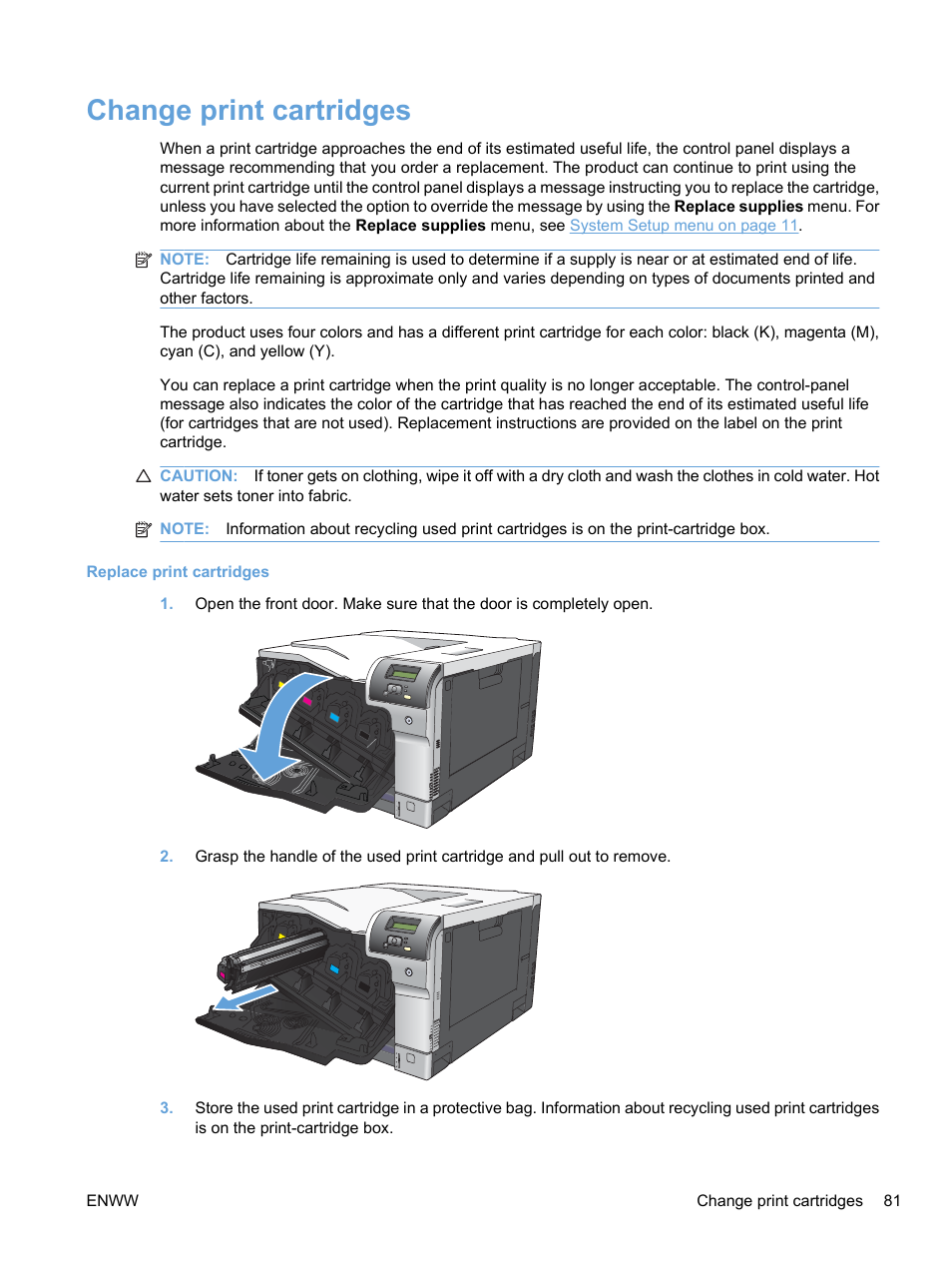 Change print cartridges

When a print cartridge approaches the end of its estimated useful life, the control panel displays a message recommending that you order a replacement. The product can continue to print using the current print cartridge until the control panel displays a message instructing you to replace the cartridge, unless you have selected the option to override the message by using the Replace supplies menu. For more information about the Replace supplies menu, see System Setup menu on page 11.

NOTE: Cartridge life remaining is used to determine if a supply is near or at estimated end of life. Cartridge life remaining is approximate only and varies depending on types of documents printed and other factors.

The product uses four colors and has a different print cartridge for each color: black (K), magenta (M), cyan (C), and yellow (Y).

You can replace a print cartridge when the print quality is no longer acceptable. The control-panel message also indicates the color of the cartridge that has reached the end of its estimated useful life (for cartridges that are not used). Replacement instructions are provided on the label on the print cartridge.

CAUTION: If toner gets on clothing, wipe it off with a dry cloth and wash the clothes in cold water. Hot water sets toner into fabric.

NOTE: Information about recycling used print cartridges is on the print-cartridge box.

Replace print cartridges

1. Open the front door. Make sure that the door is completely open.

2. Grasp the handle of the used print cartridge and pull out to remove.

3. Store the used print cartridge in a protective bag. Information about recycling used print cartridges is on the print-cartridge box.

ENWW

Change print cartridges 81