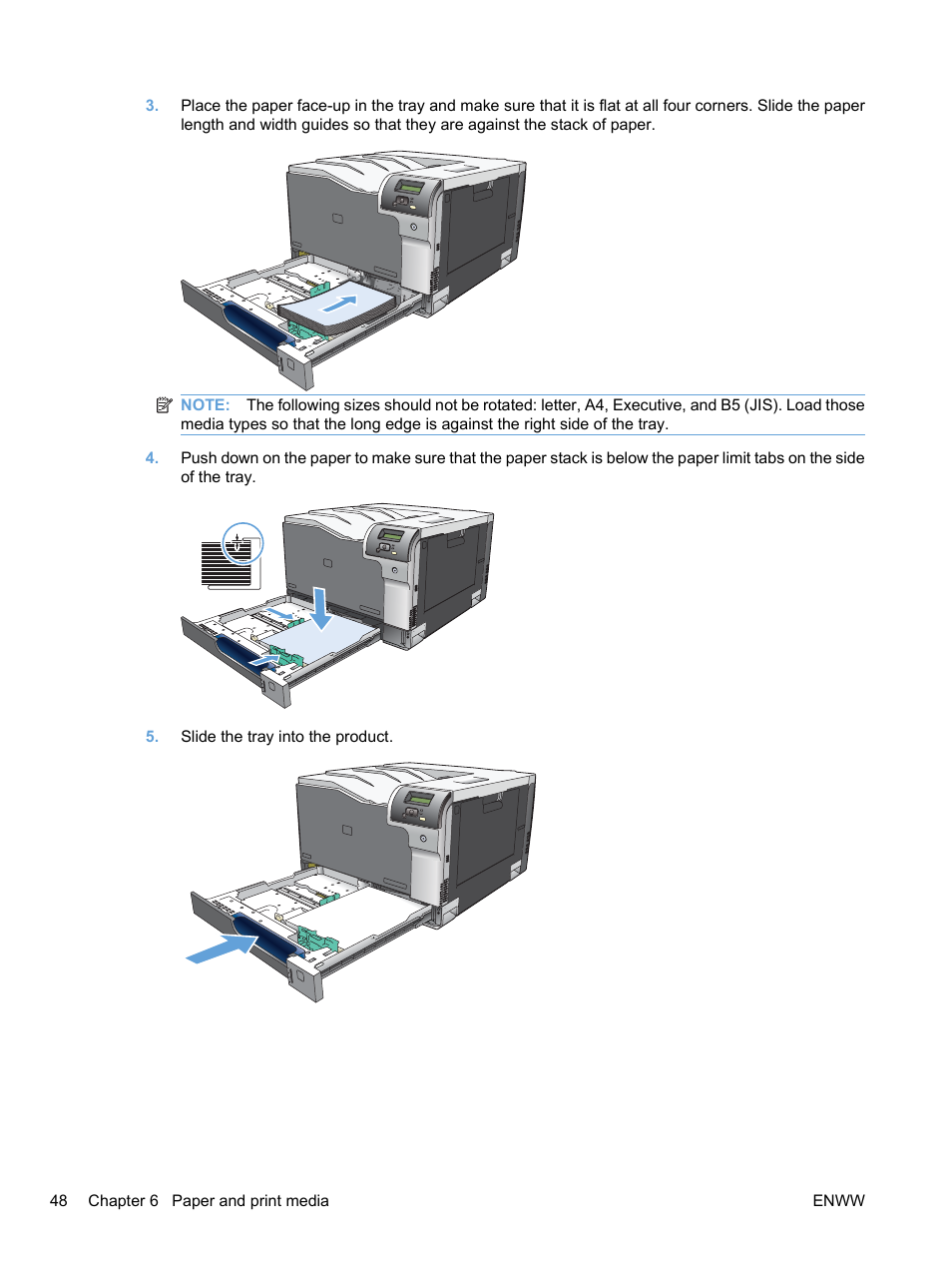 3. Place the paper face-up in the tray and make sure that it is flat at all four corners. Slide the paper length and width guides so that they are against the stack of paper.

NOTE: The following sizes should not be rotated: letter, A4, Executive, and B5 (JIS). Load those media types so that the long edge is against the right side of the tray.

4. Push down on the paper to make sure that the paper stack is below the paper limit tabs on the side of the tray.

5. Slide the tray into the product.

48 Chapter 6 Paper and print media ENWW