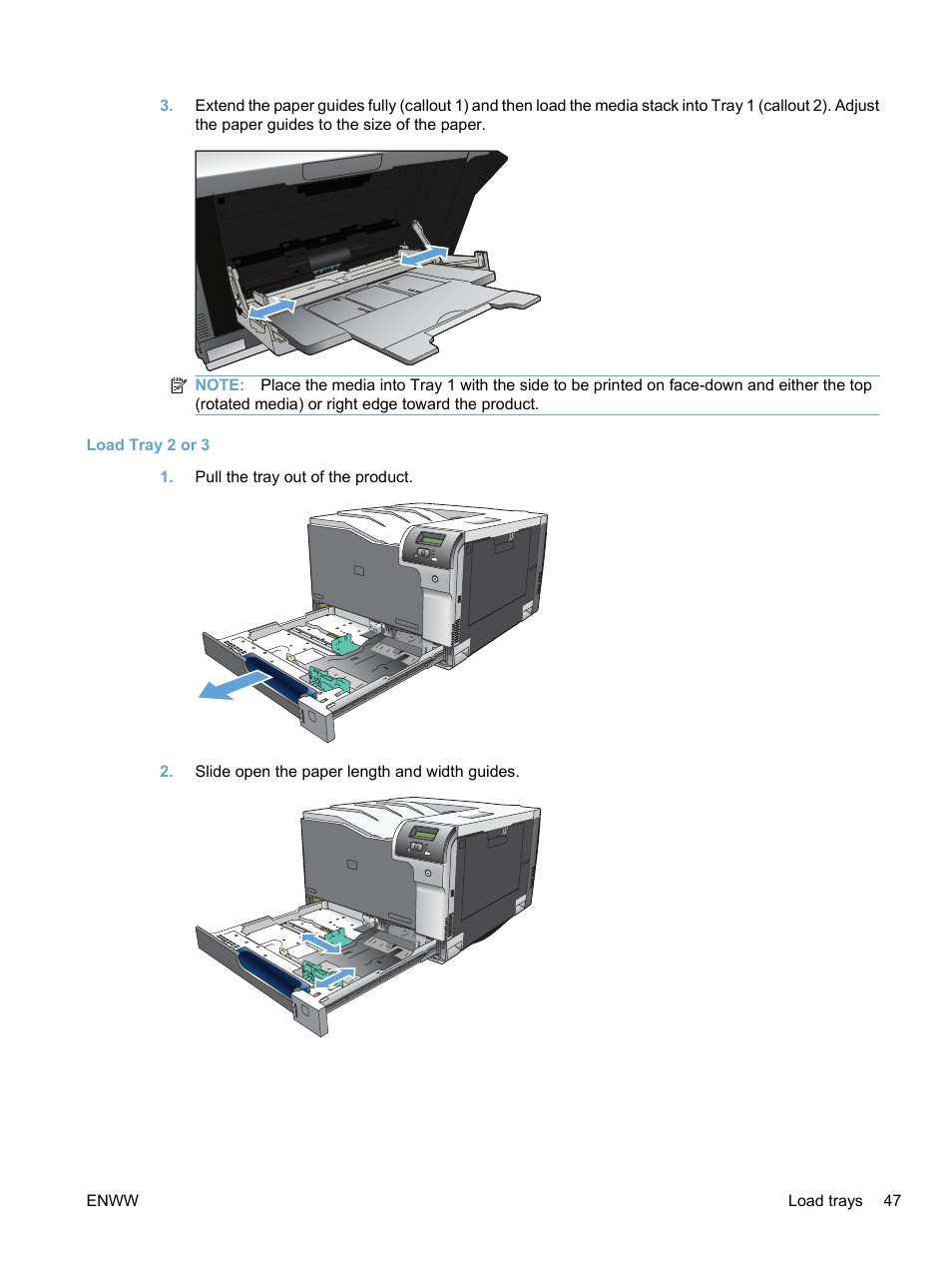 3. Extend the paper guides fully (callout 1) and then load the media stack into Tray 1 (callout 2). Adjust the paper guides to the size of the paper.

NOTE: Place the media into Tray 1 with the side to be printed on face-down and either the top (rotated media) or right edge toward the product.

Load Tray 2 or 3

1. Pull the tray out of the product.

2. Slide open the paper length and width guides.

ENWW

Load trays 47