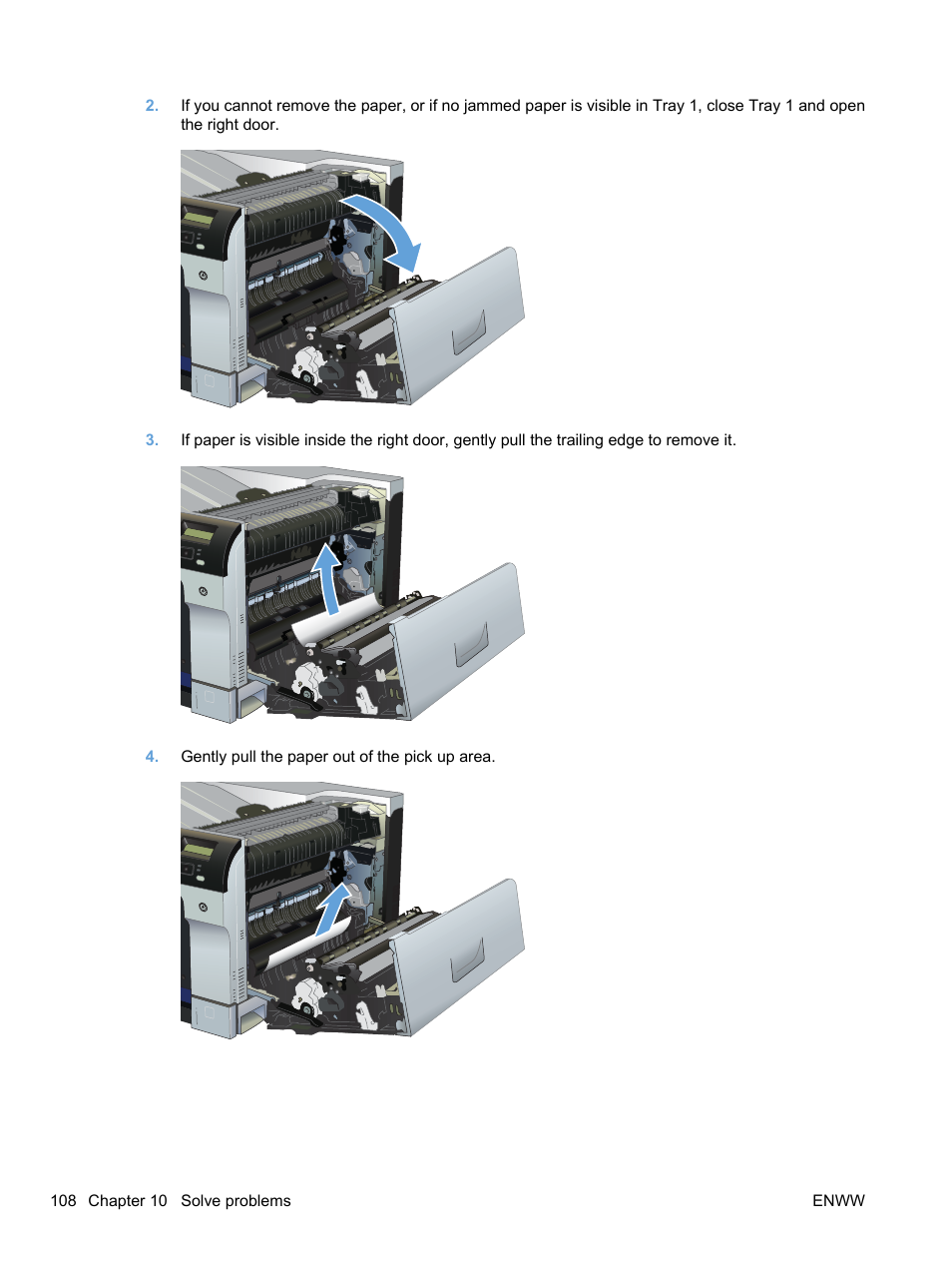 2. If you cannot remove the paper, or if no jammed paper is visible in Tray 1, close Tray 1 and open the right door.

3. If paper is visible inside the right door, gently pull the trailing edge to remove it.

4. Gently pull the paper out of the pick up area.

108 Chapter 10 Solve problems ENWW