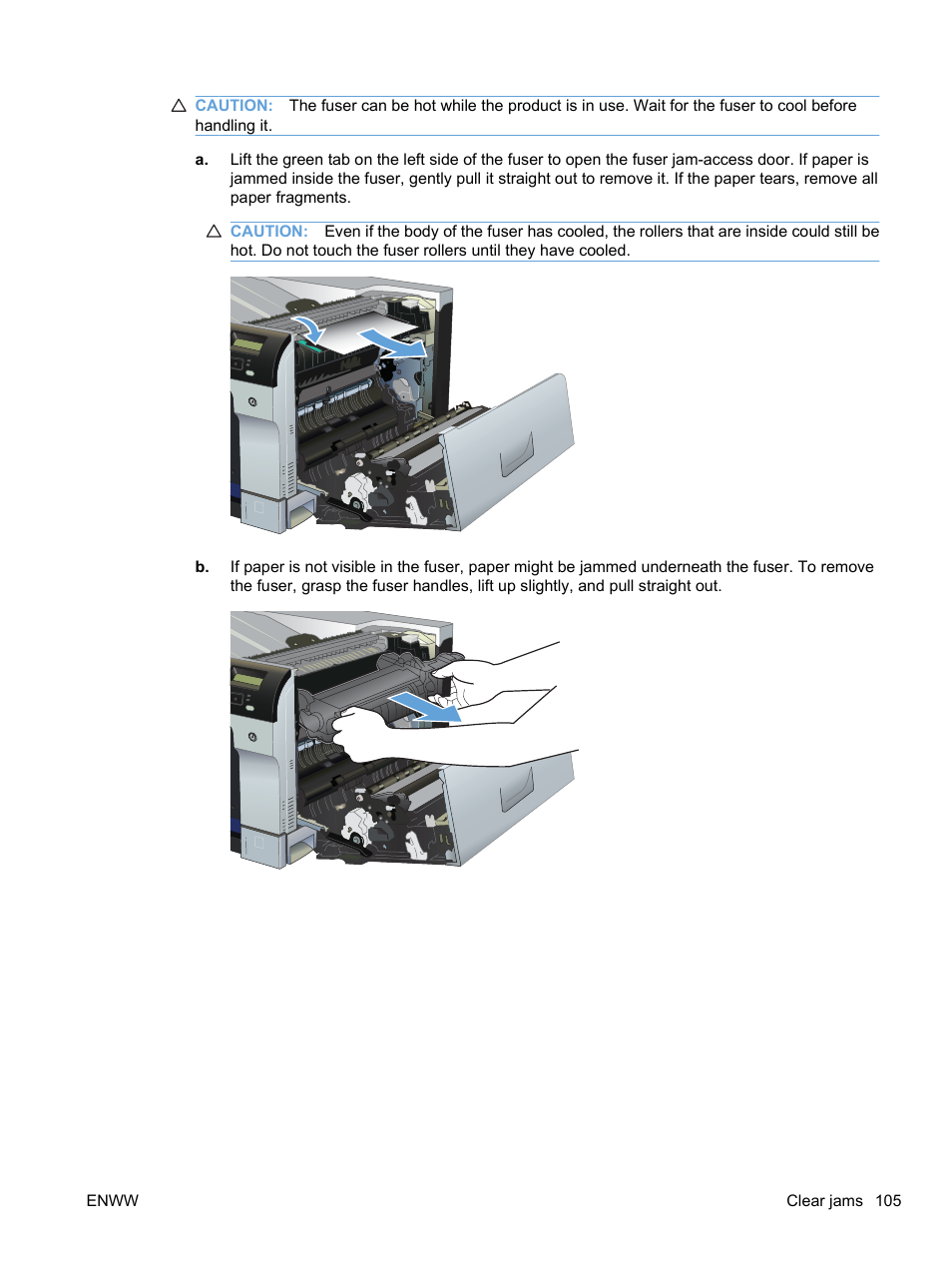 CAUTION: The fuser can be hot while the product is in use. Wait for the fuser to cool before handling it.

a. Lift the green tab on the left side of the fuser to open the fuser jam-access door. If paper is jammed inside the fuser, gently pull it straight out to remove it. If the paper tears, remove all paper fragments.

CAUTION: Even if the body of the fuser has cooled, the rollers that are inside could still be hot. Do not touch the fuser rollers until they have cooled.

b. If paper is not visible in the fuser, paper might be jammed underneath the fuser. To remove the fuser, grasp the fuser handles, lift up slightly, and pull straight out.

ENWW

Clear jams 105