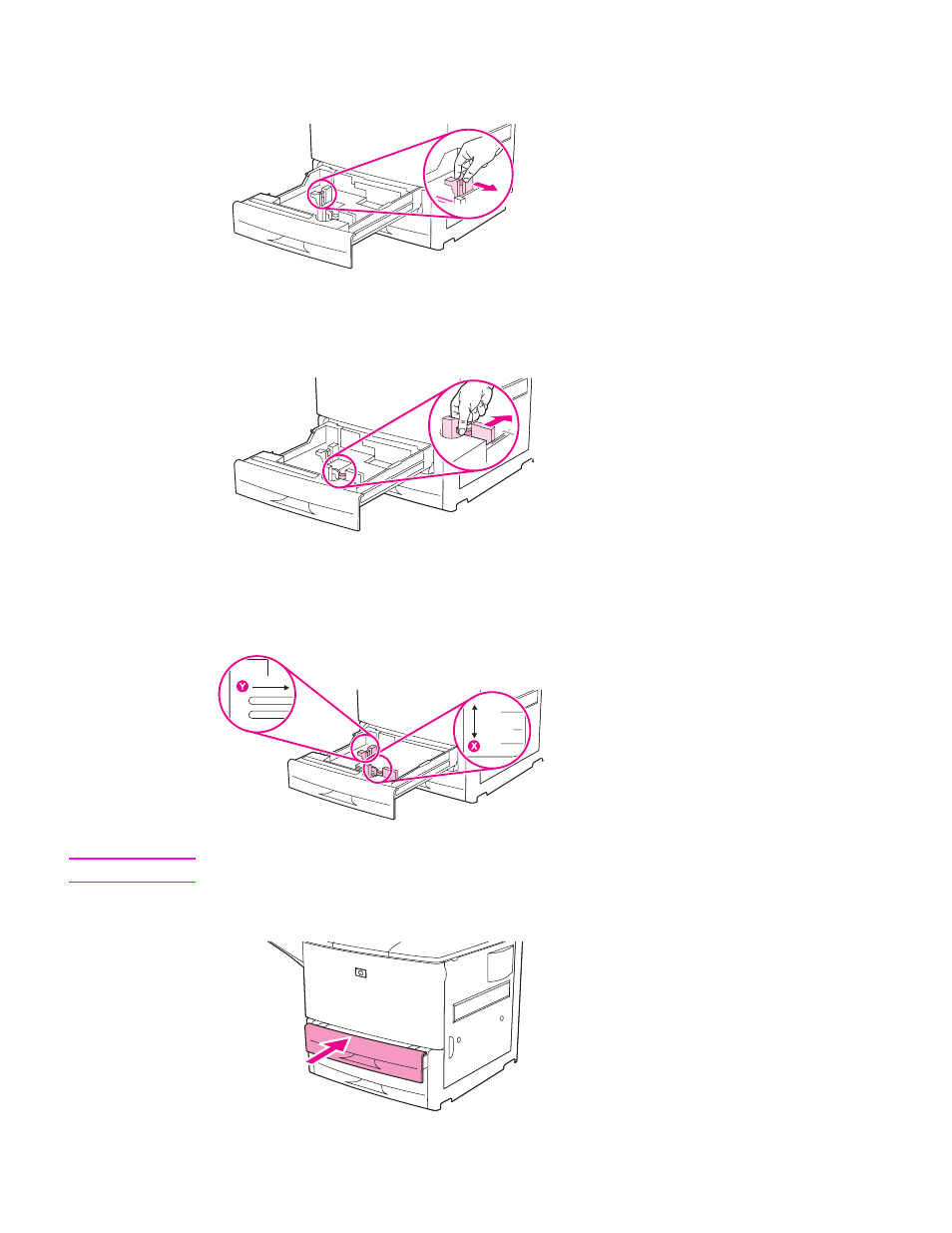 Y

X