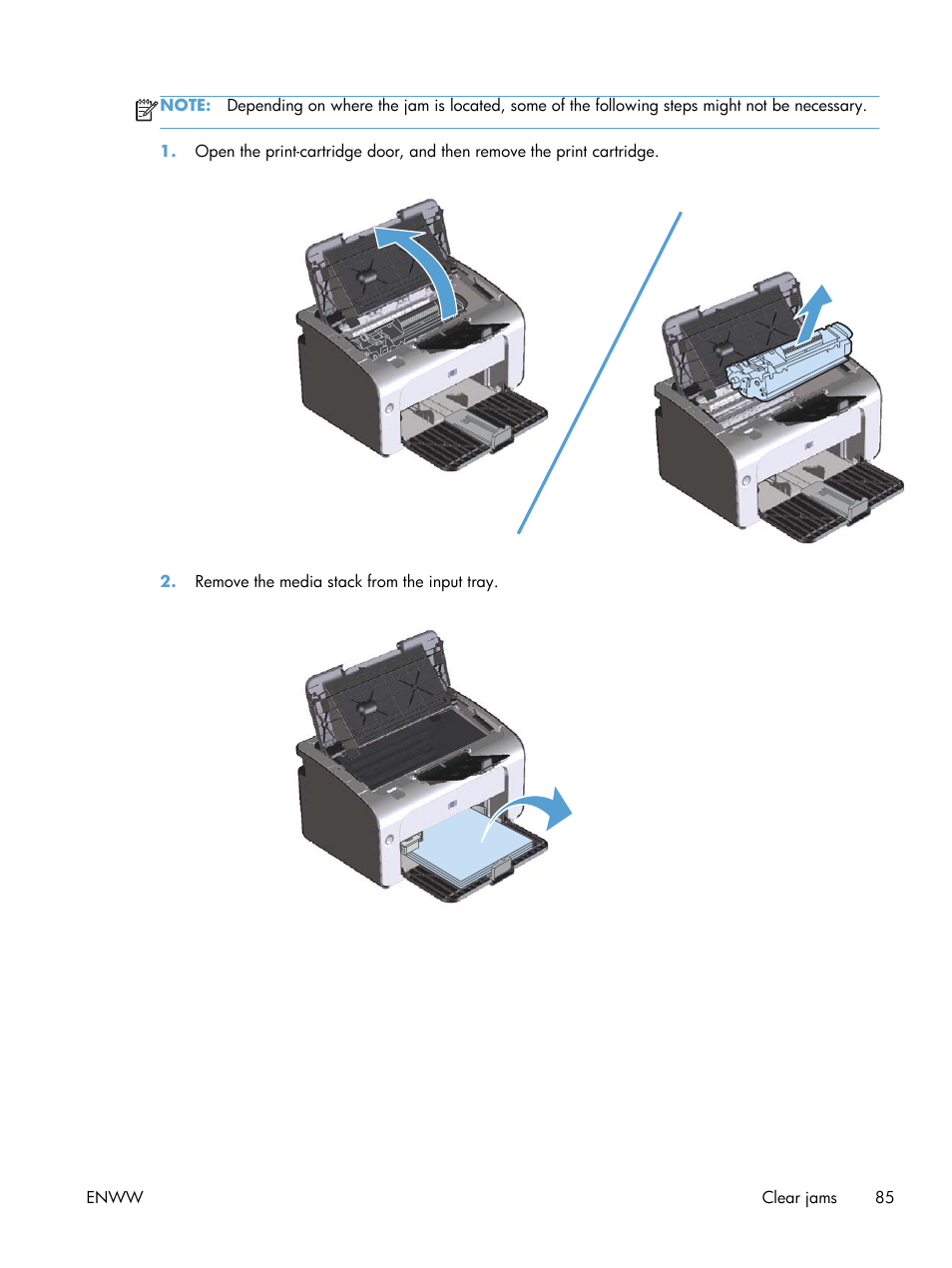 NOTE: Depending on where the jam is located, some of the following steps might not be necessary.

1. Open the print-cartridge door, and then remove the print cartridge.

2. Remove the media stack from the input tray.

ENWW

Clear jams 85