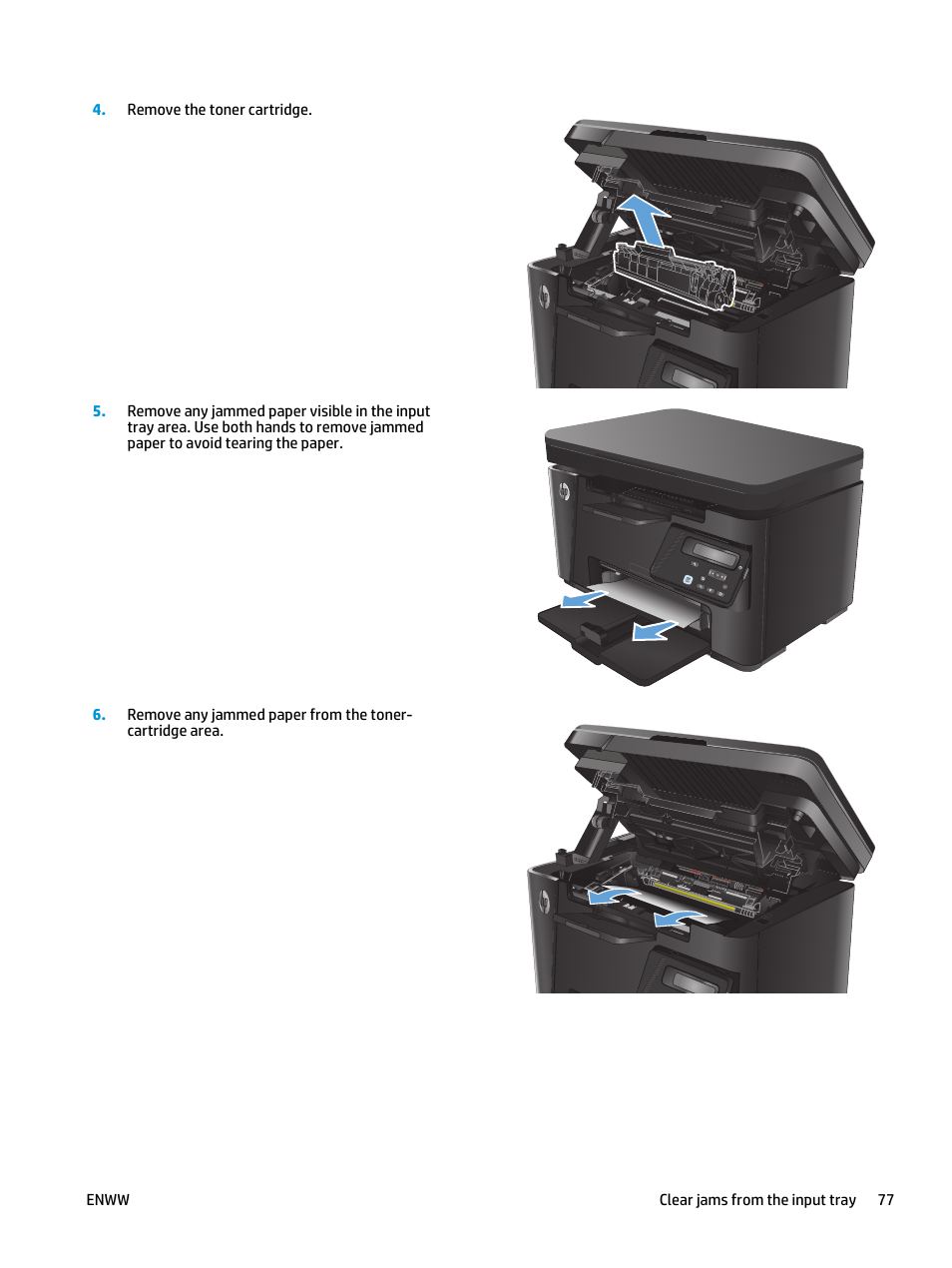 4. Remove the toner cartridge.

5. Remove any jammed paper visible in the input tray area. Use both hands to remove jammed paper to avoid tearing the paper.

6. Remove any jammed paper from the toner-cartridge area.

ENWW

Clear jams from the input tray 77