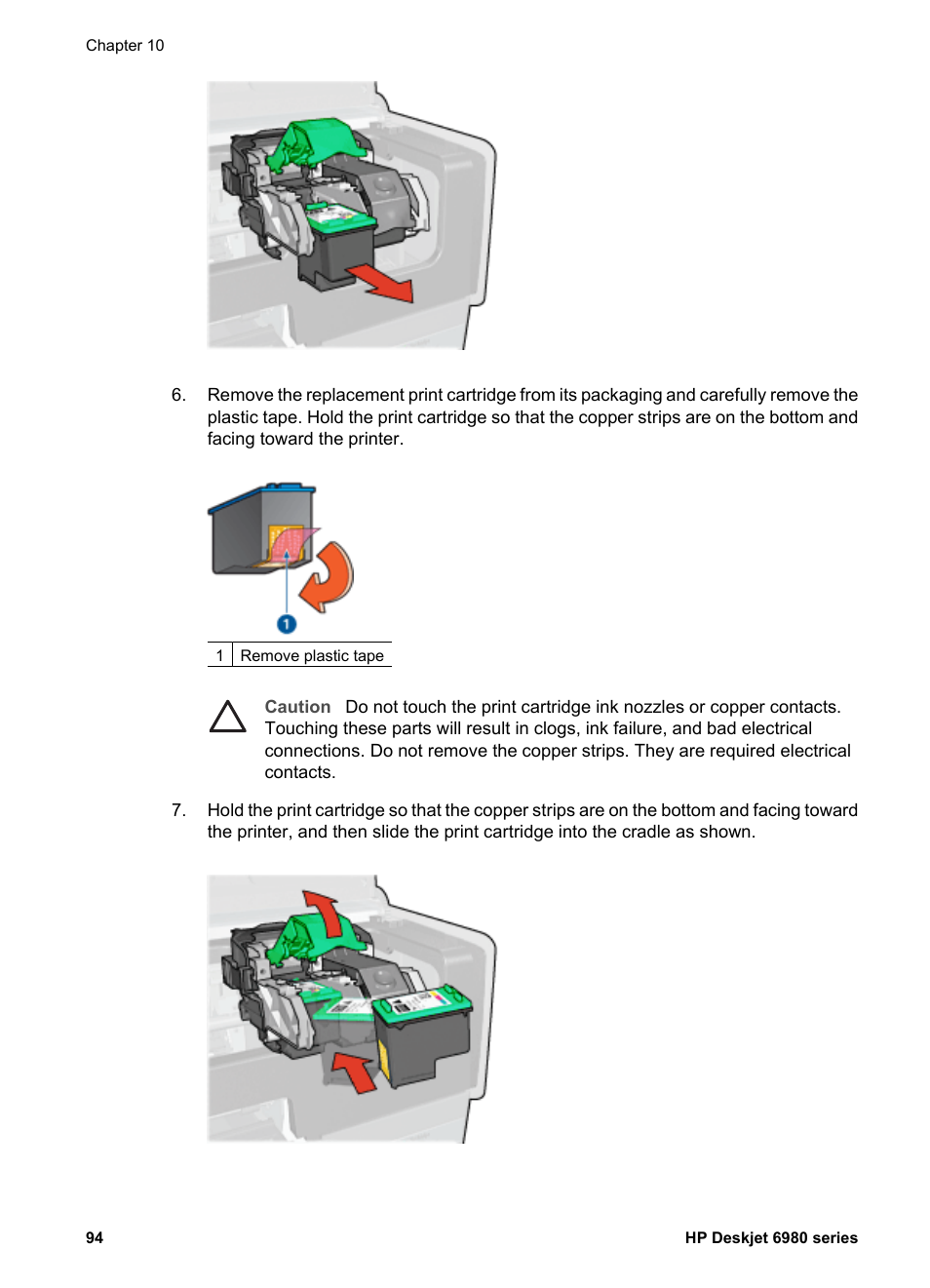 Chapter 10

6. Remove the replacement print cartridge from its packaging and carefully remove the plastic tape. Hold the print cartridge so that the copper strips are on the bottom and facing toward the printer.

1

| 1 | Remove plastic tape |
|---|---|

Caution Do not touch the print cartridge ink nozzles or copper contacts. Touching these parts will result in clogs, ink failure, and bad electrical connections. Do not remove the copper strips. They are required electrical contacts.

7. Hold the print cartridge so that the copper strips are on the bottom and facing toward the printer, and then slide the print cartridge into the cradle as shown.

94 HP Deskjet 6980 series