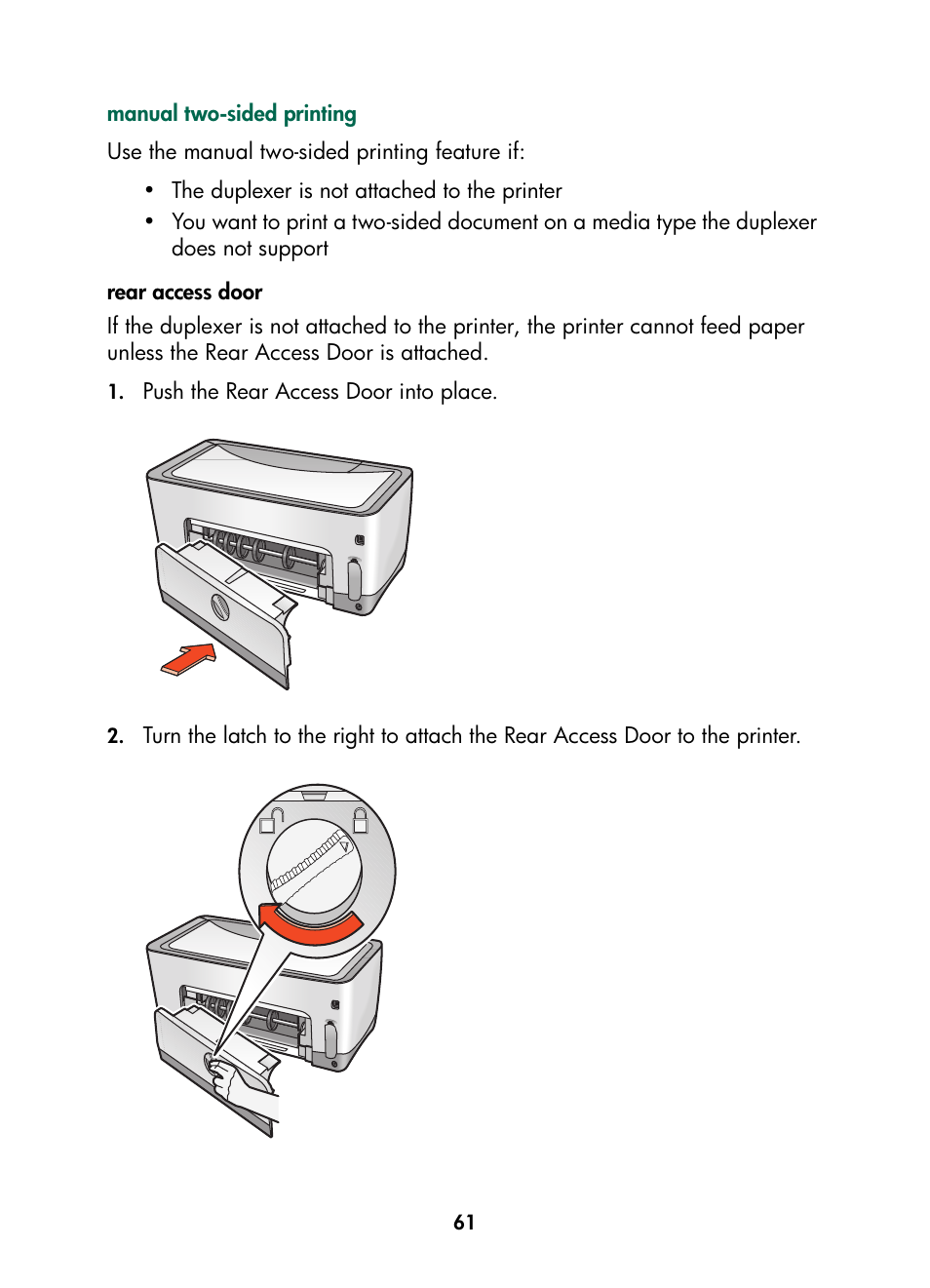 manual two-sided printing

Use the manual two-sided printing feature if:

• The duplexer is not attached to the printer
• You want to print a two-sided document on a media type the duplexer does not support

rear access door

If the duplexer is not attached to the printer, the printer cannot feed paper unless the Rear Access Door is attached.

1. Push the Rear Access Door into place.

2. Turn the latch to the right to attach the Rear Access Door to the printer.

61