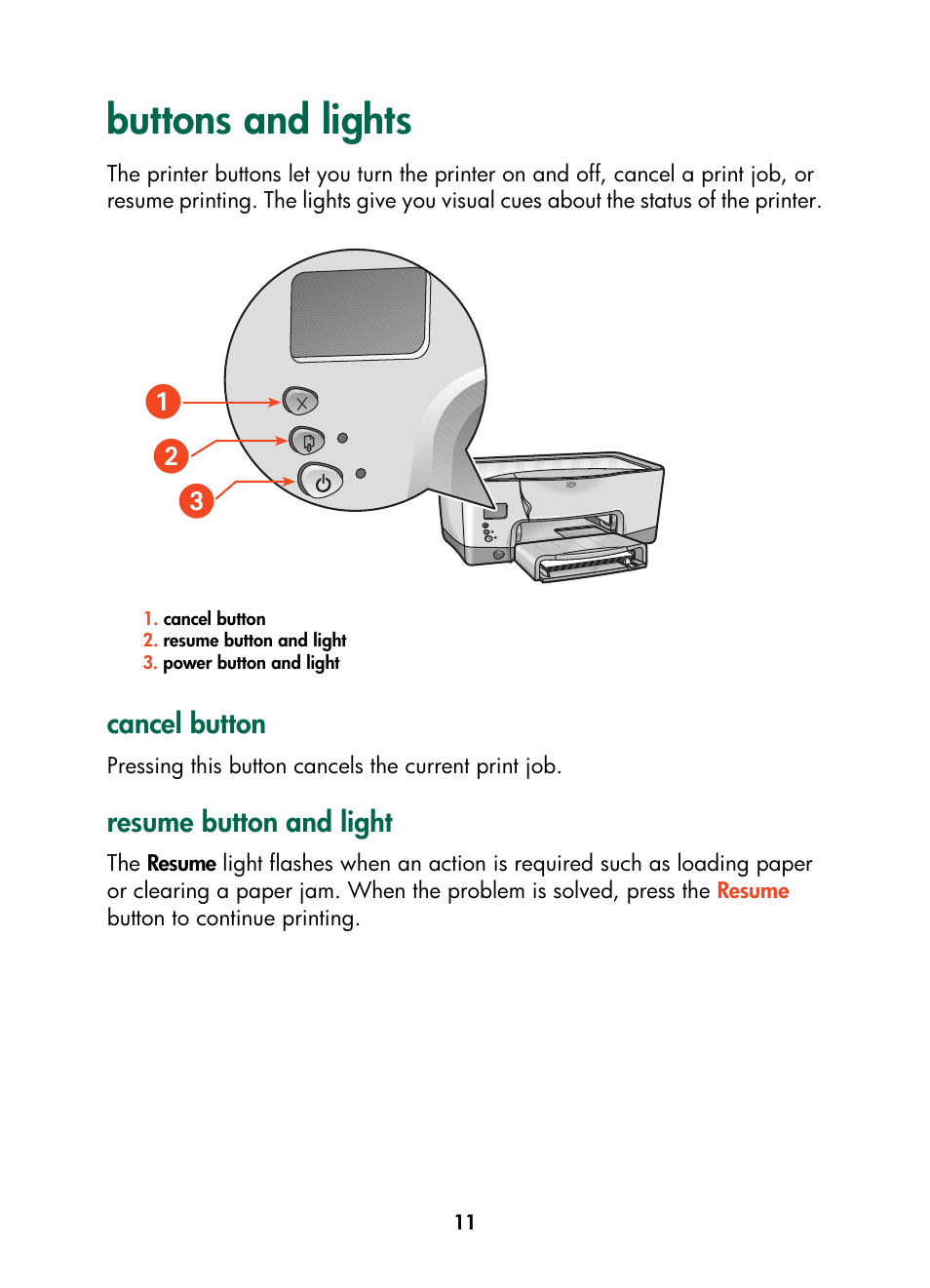 buttons and lights

The printer buttons let you turn the printer on and off, cancel a print job, or resume printing. The lights give you visual cues about the status of the printer.

1

2

3

1. cancel button
2. resume button and light
3. power button and light

cancel button

Pressing this button cancels the current print job.

resume button and light

The Resume light flashes when an action is required such as loading paper or clearing a paper jam. When the problem is solved, press the Resume button to continue printing.

11