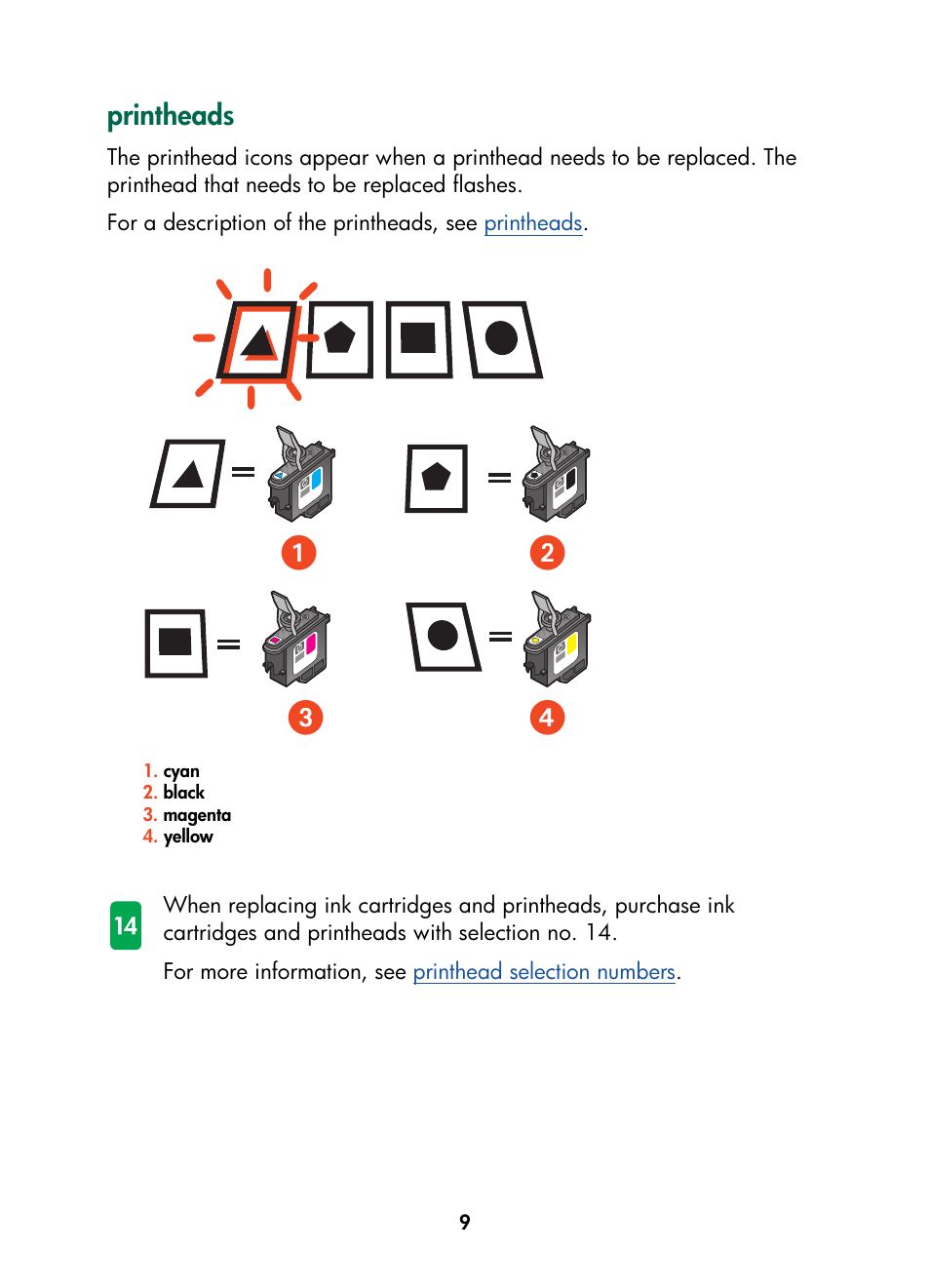 printheads

The printhead icons appear when a printhead needs to be replaced. The printhead that needs to be replaced flashes.

For a description of the printheads, see printheads.

1

2

3

4

1. cyan
2. black
3. magenta
4. yellow

14

When replacing ink cartridges and printheads, purchase ink cartridges and printheads with selection no. 14.

For more information, see printhead selection numbers.

9