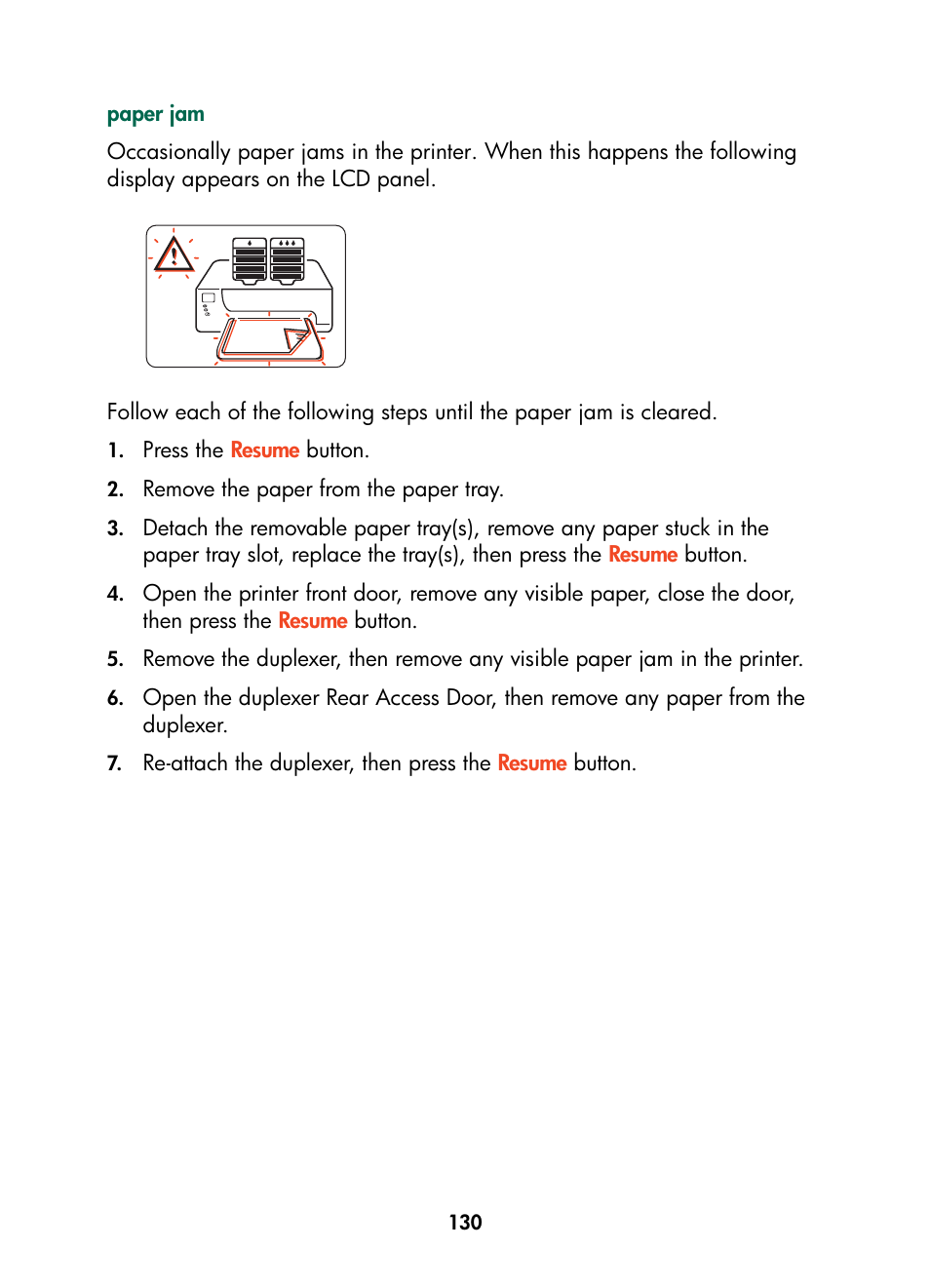 paper jam

Occasionally paper jams in the printer. When this happens the following display appears on the LCD panel.

Follow each of the following steps until the paper jam is cleared.

1. Press the Resume button.

2. Remove the paper from the paper tray.

3. Detach the removable paper tray(s), remove any paper stuck in the paper tray slot, replace the tray(s), then press the Resume button.

4. Open the printer front door, remove any visible paper, close the door, then press the Resume button.

5. Remove the duplexer, then remove any visible paper jam in the printer.

6. Open the duplexer Rear Access Door, then remove any paper from the duplexer.

7. Re-attach the duplexer, then press the Resume button.

130