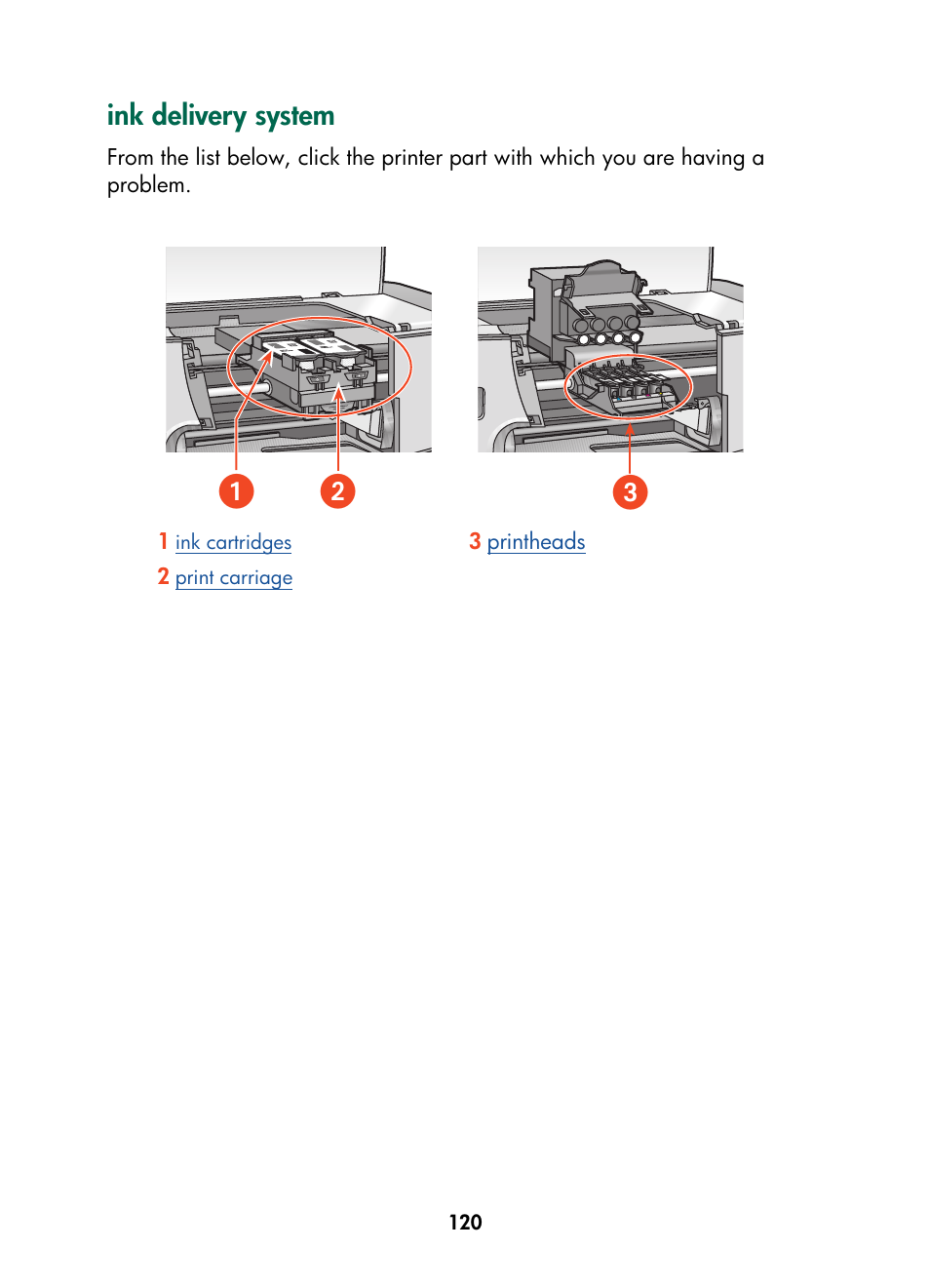 ink delivery system

From the list below, click the printer part with which you are having a problem.

1

2

3

1 ink cartridges

2 print carriage

3 printheads

120