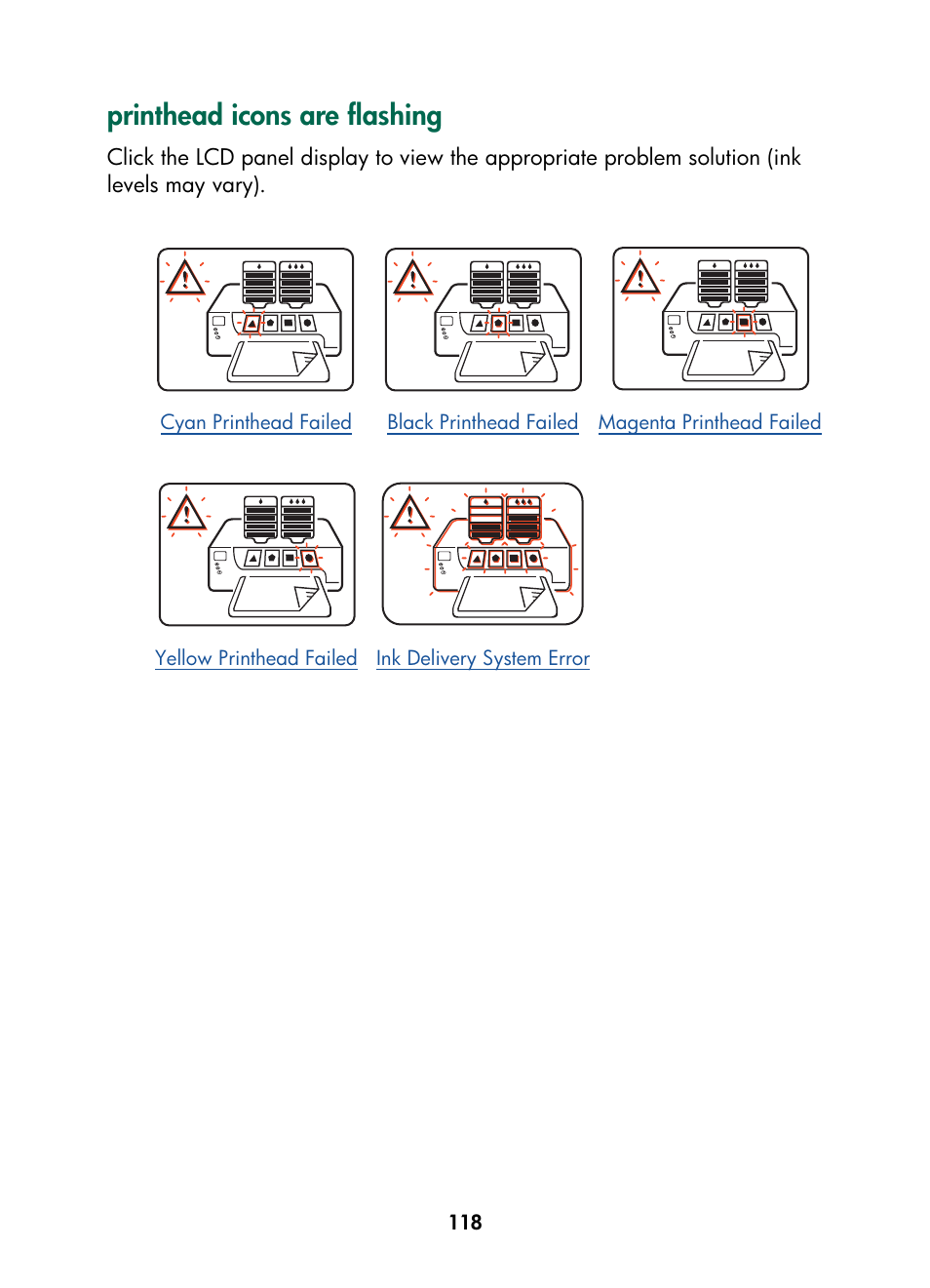 printhead icons are flashing

Click the LCD panel display to view the appropriate problem solution (ink levels may vary).

Cyan Printhead Failed

Black Printhead Failed

Magenta Printhead Failed

Yellow Printhead Failed

Ink Delivery System Error

118