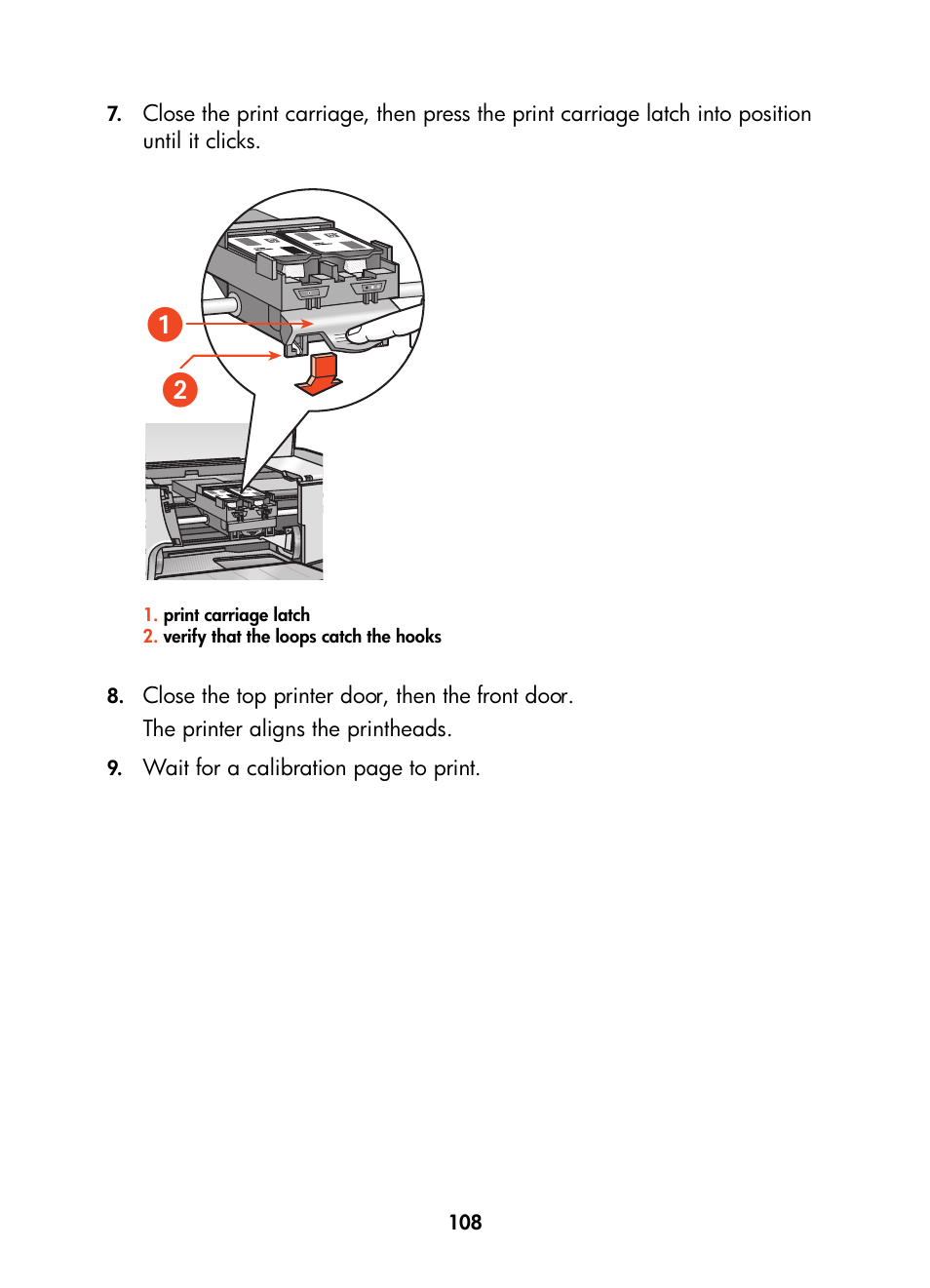 7. Close the print carriage, then press the print carriage latch into position until it clicks.

1

2

1. print carriage latch
2. verify that the loops catch the hooks

8. Close the top printer door, then the front door.
The printer aligns the printheads.

9. Wait for a calibration page to print.

108